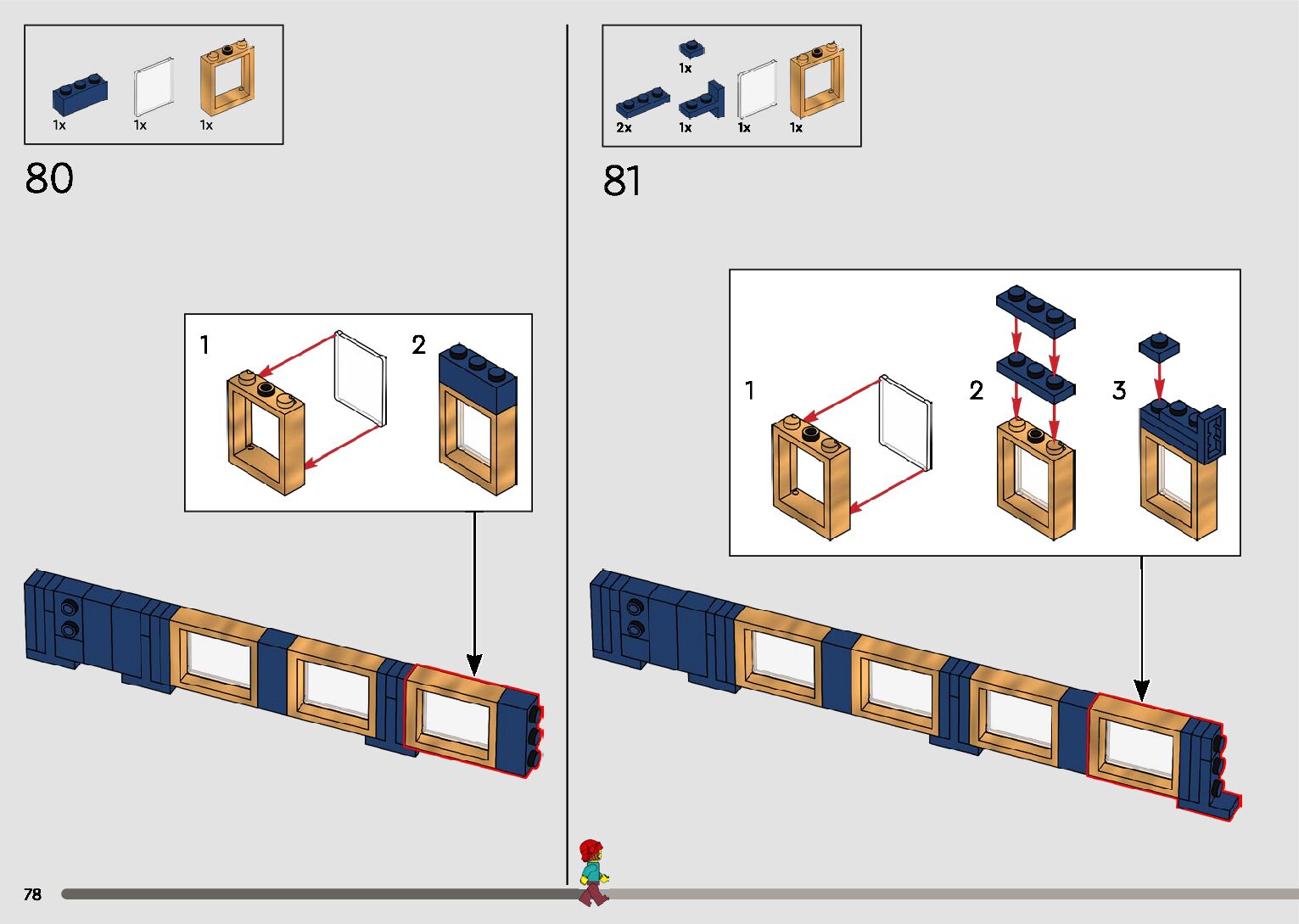 1x 1x 1x

80

1

2

1x

2x 1x 1x 1x

81

1

2

3

78