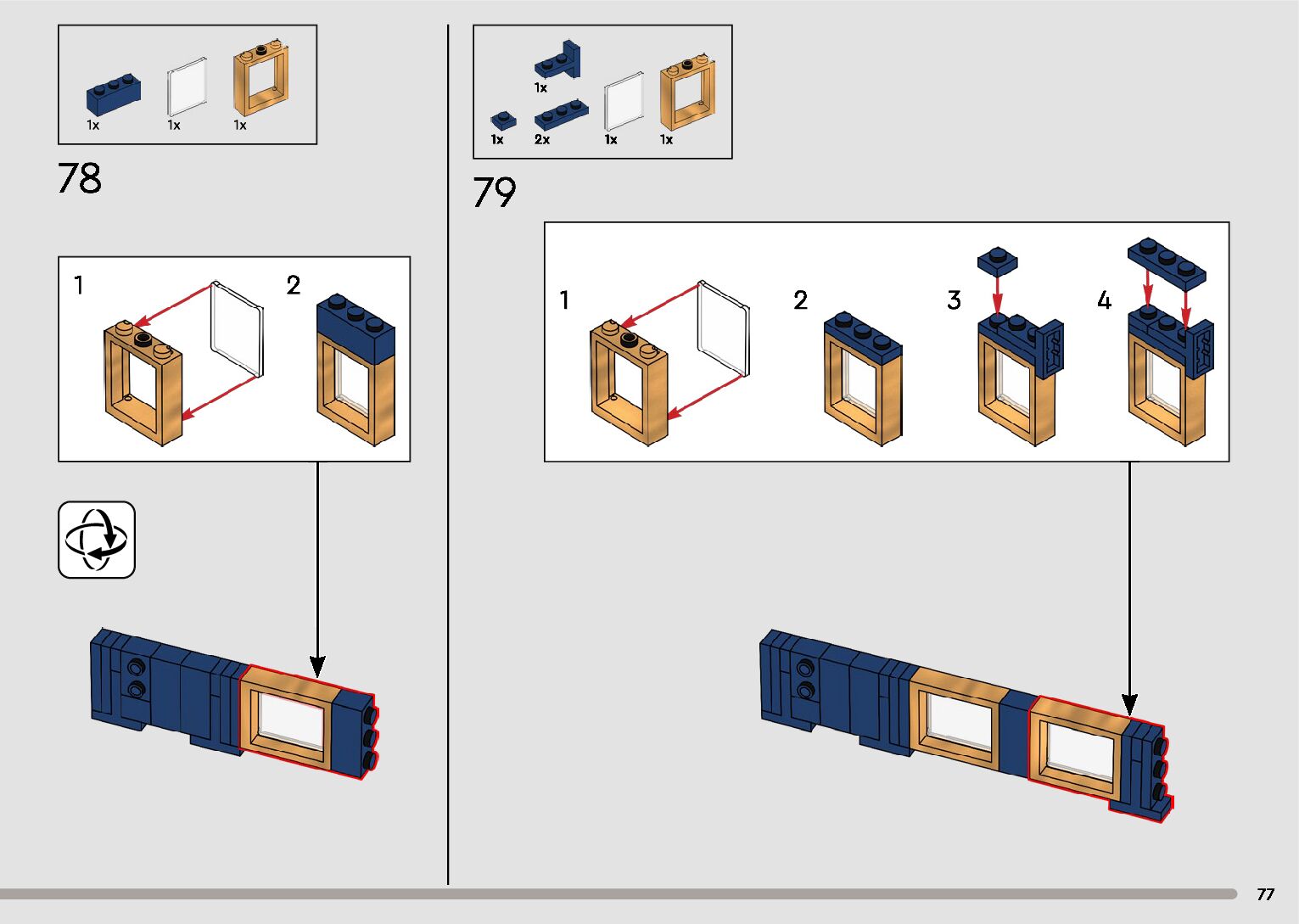 1x 1x 1x

78

1

2

1x

1x 2x 1x 1x

79

1

2

3

4

77