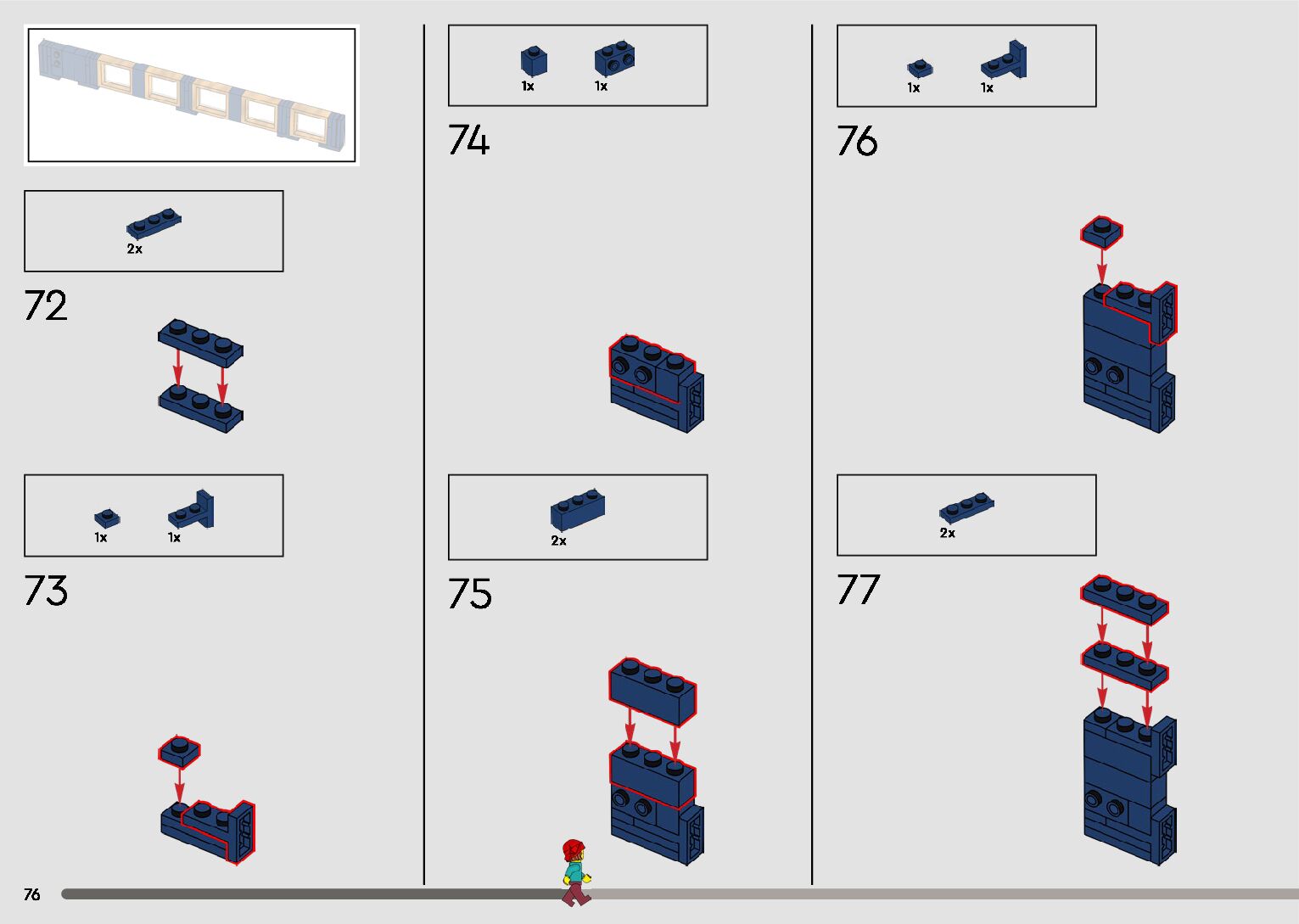 2x

72

1x 1x

73

1x 1x

74

2x

75

1x 1x

76

2x

77

76