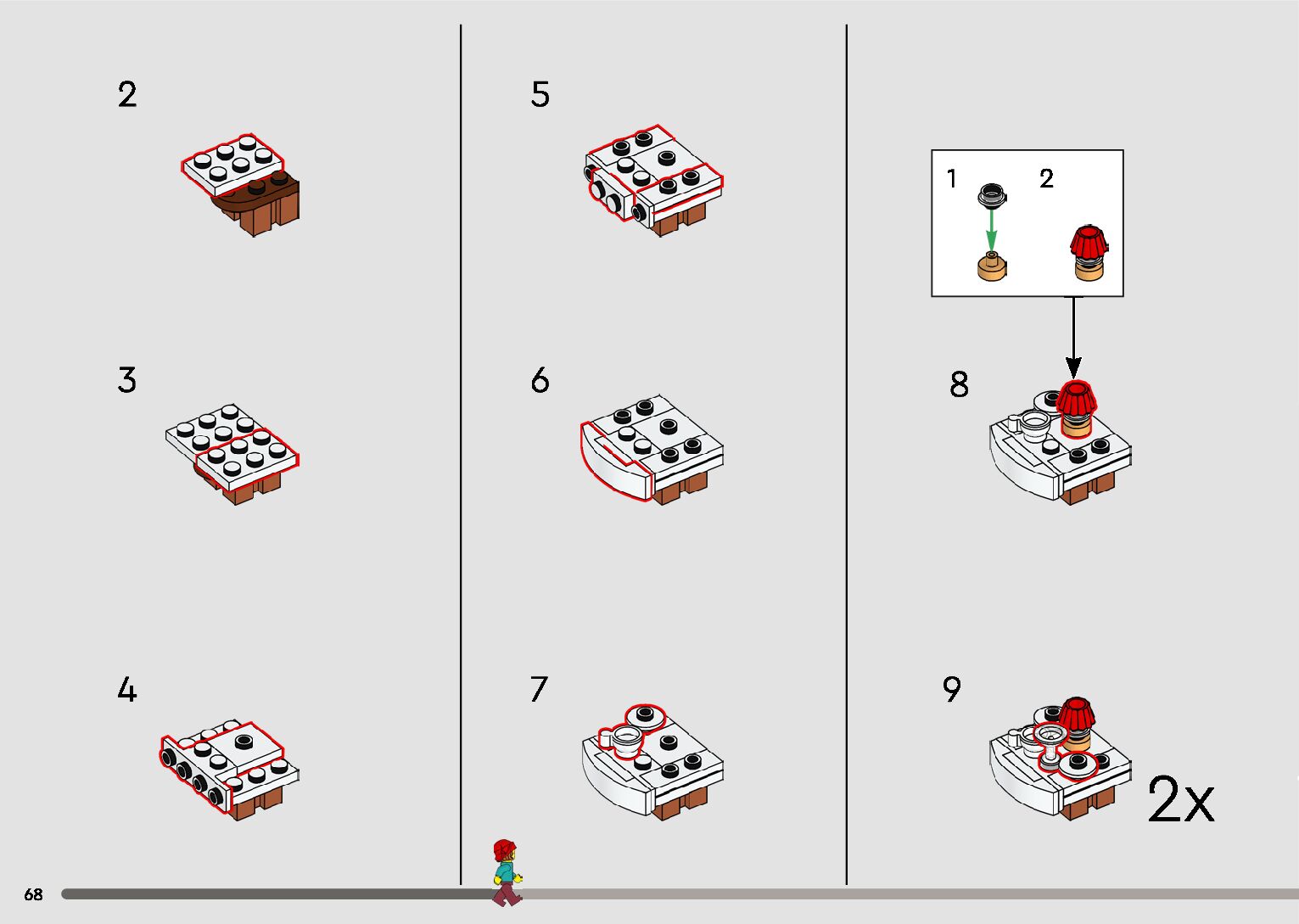 2

3

4

5

6

7

1 2

8

9

2x

68