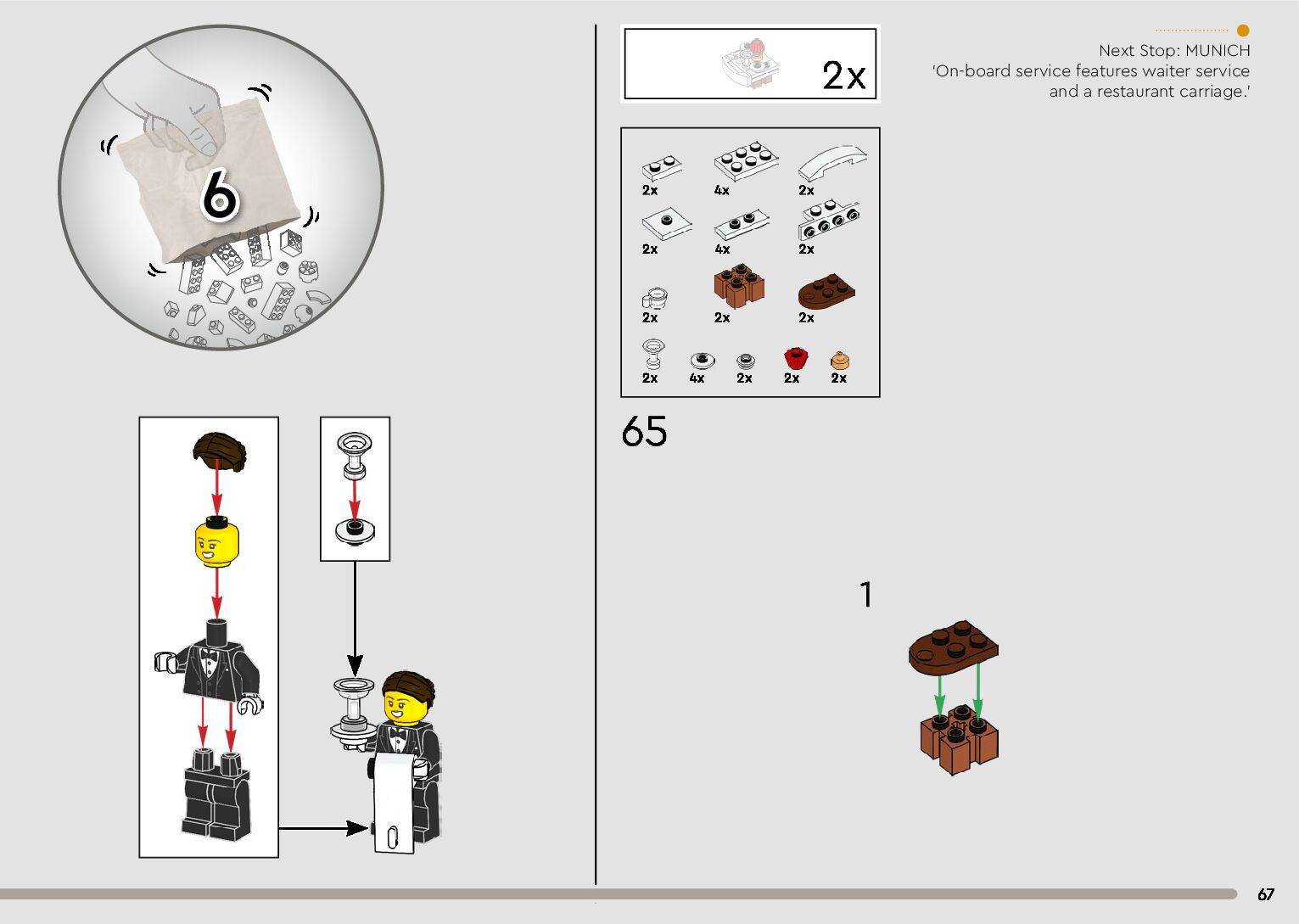 6

2x

Next Stop: MUNICH
'On-board service features waiter service and a restaurant carriage.'

2x
4x
2x
2x
4x
2x
2x
2x
2x
2x
4x
2x
2x
2x

65

1

67