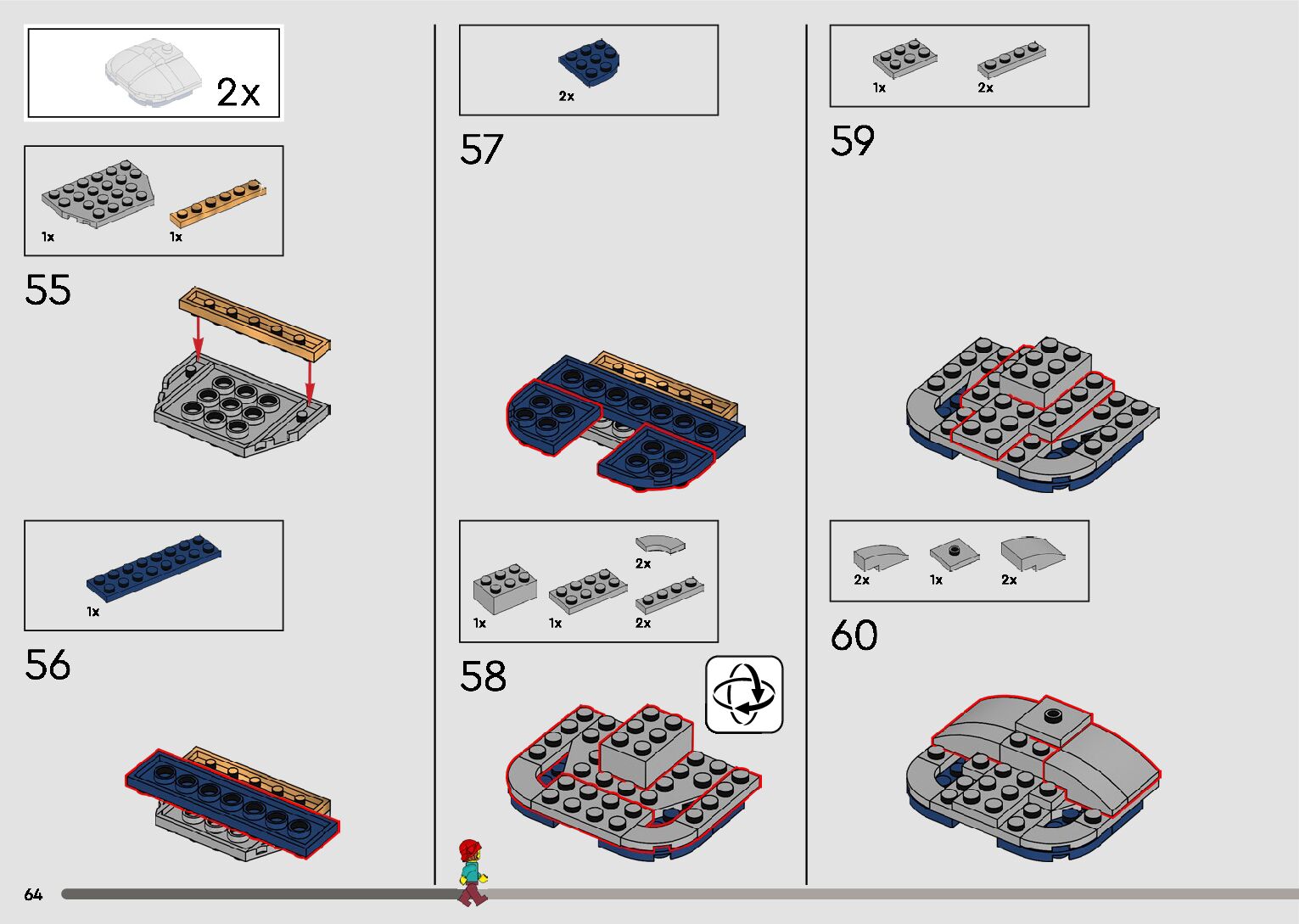 2x

1x 1x

55

1x

56

2x

57

2x

1x 1x 2x

58

1x 2x

59

2x 1x 2x

60

64