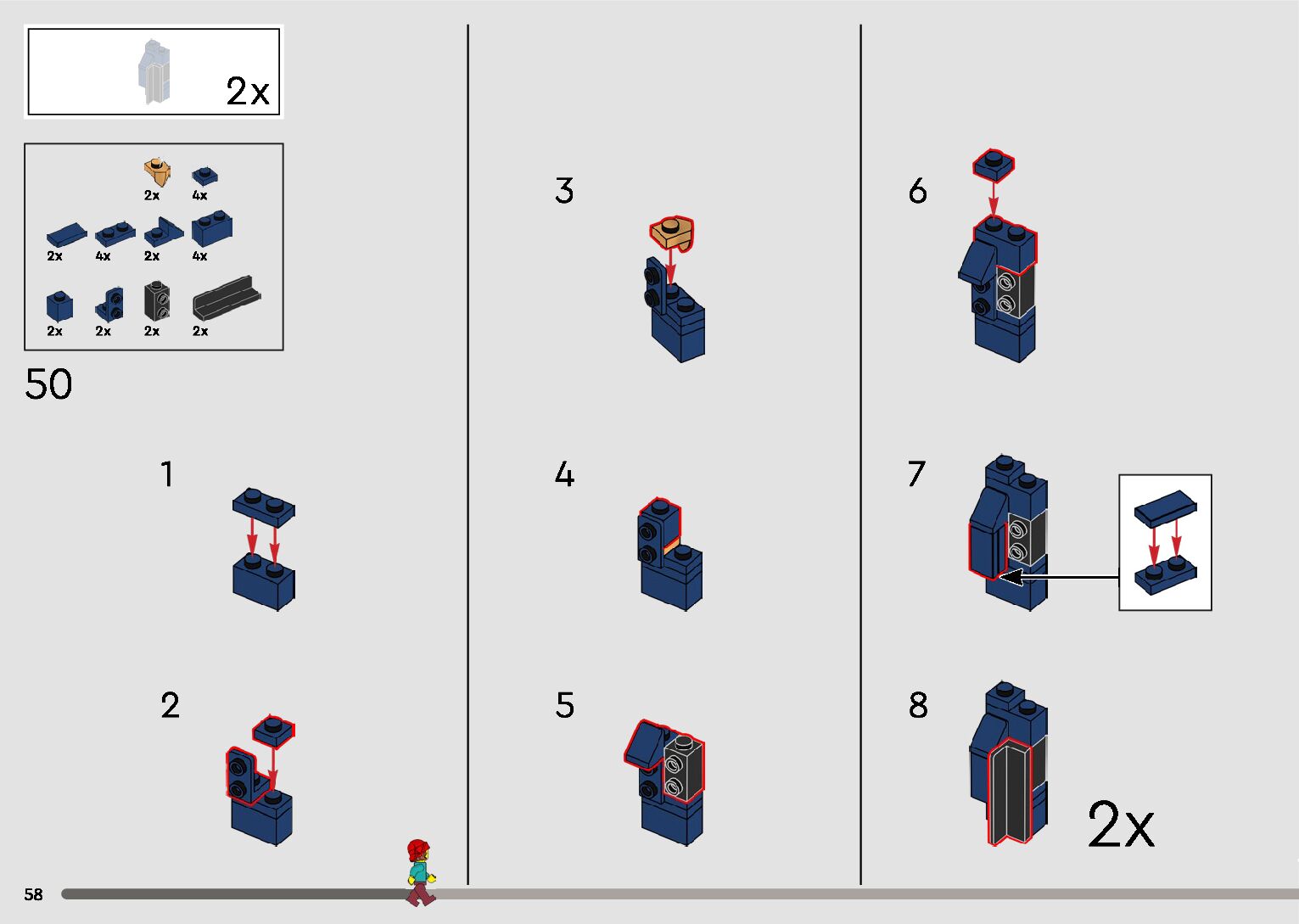 2x

2x 4x
2x 4x 2x 4x
2x 2x 2x 2x

50

1

2

3

4

5

6

7

8

2x

58