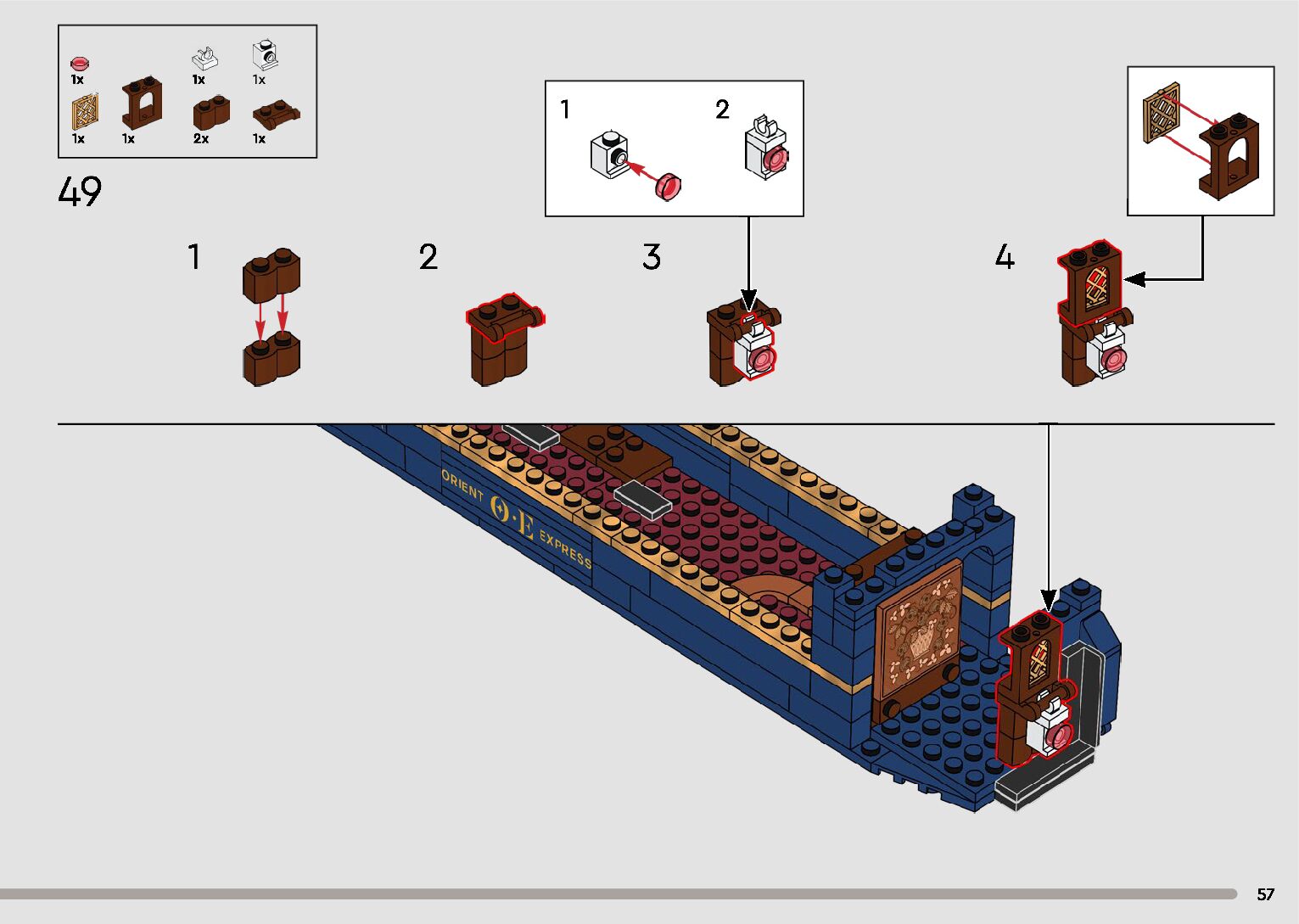 1x 1x 1x
1x 1x 2x 1x

49

1 2

1

2

3

4

ORIENT O·E EXPRESS

57