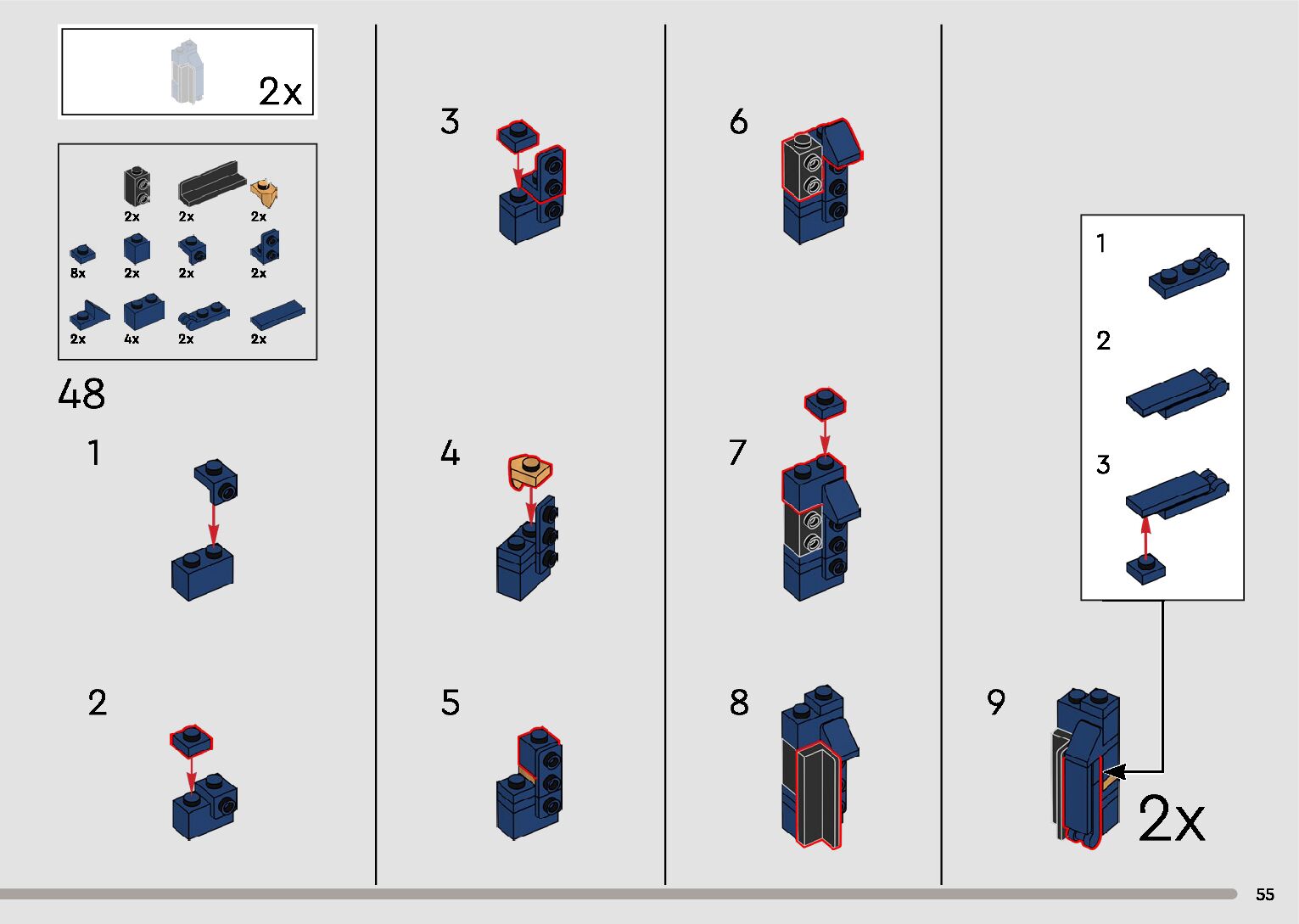 2x

2x
2x
2x
8x
2x
2x
2x
2x
4x
2x
2x

48

1

2

3

4

5

6

7

8

1

2

3

9

2x

55