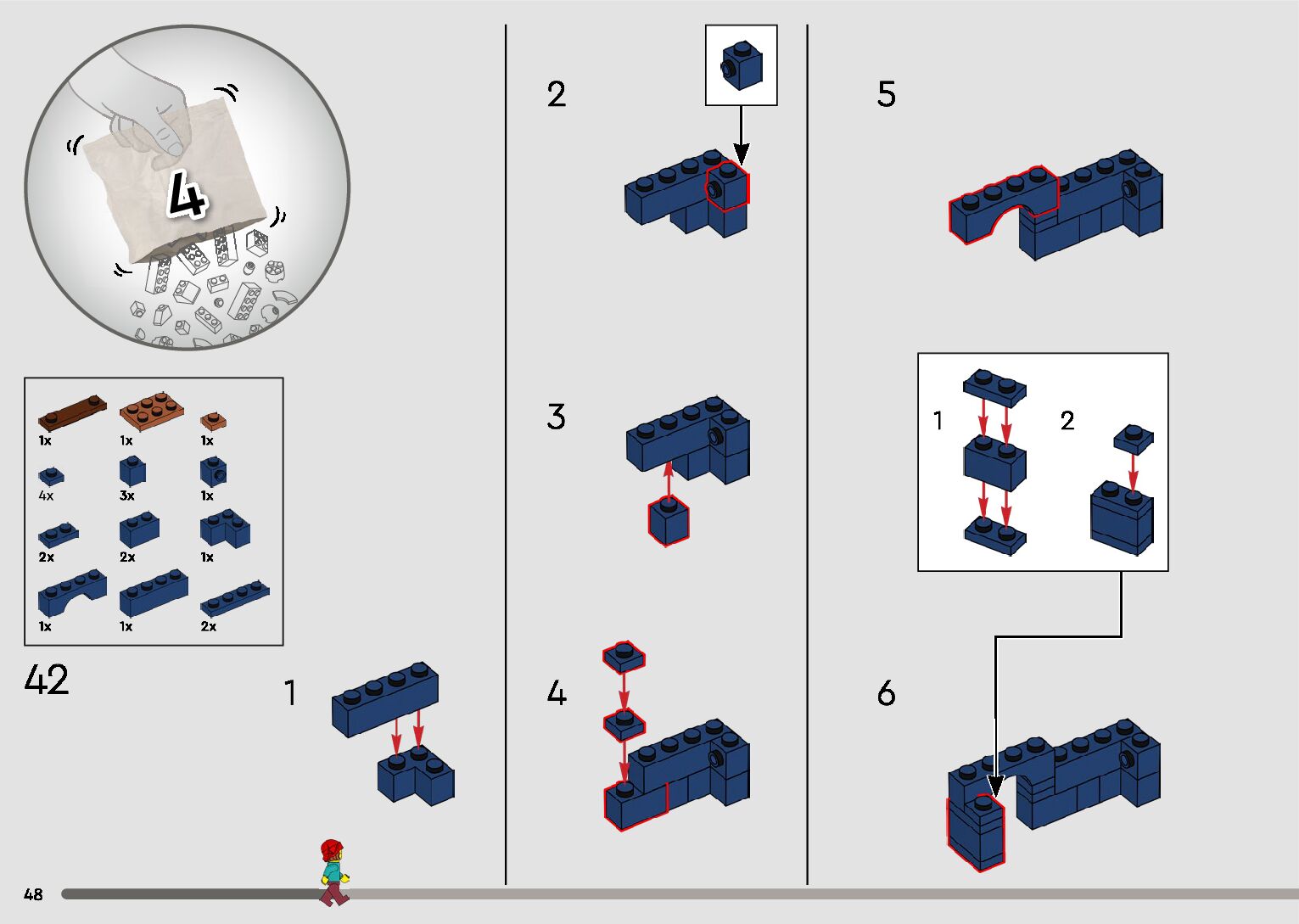 4

1x 1x 1x
4x 3x 1x
2x 2x 1x
1x 1x 2x

42

1

2

3

4

5

1 2

6

48