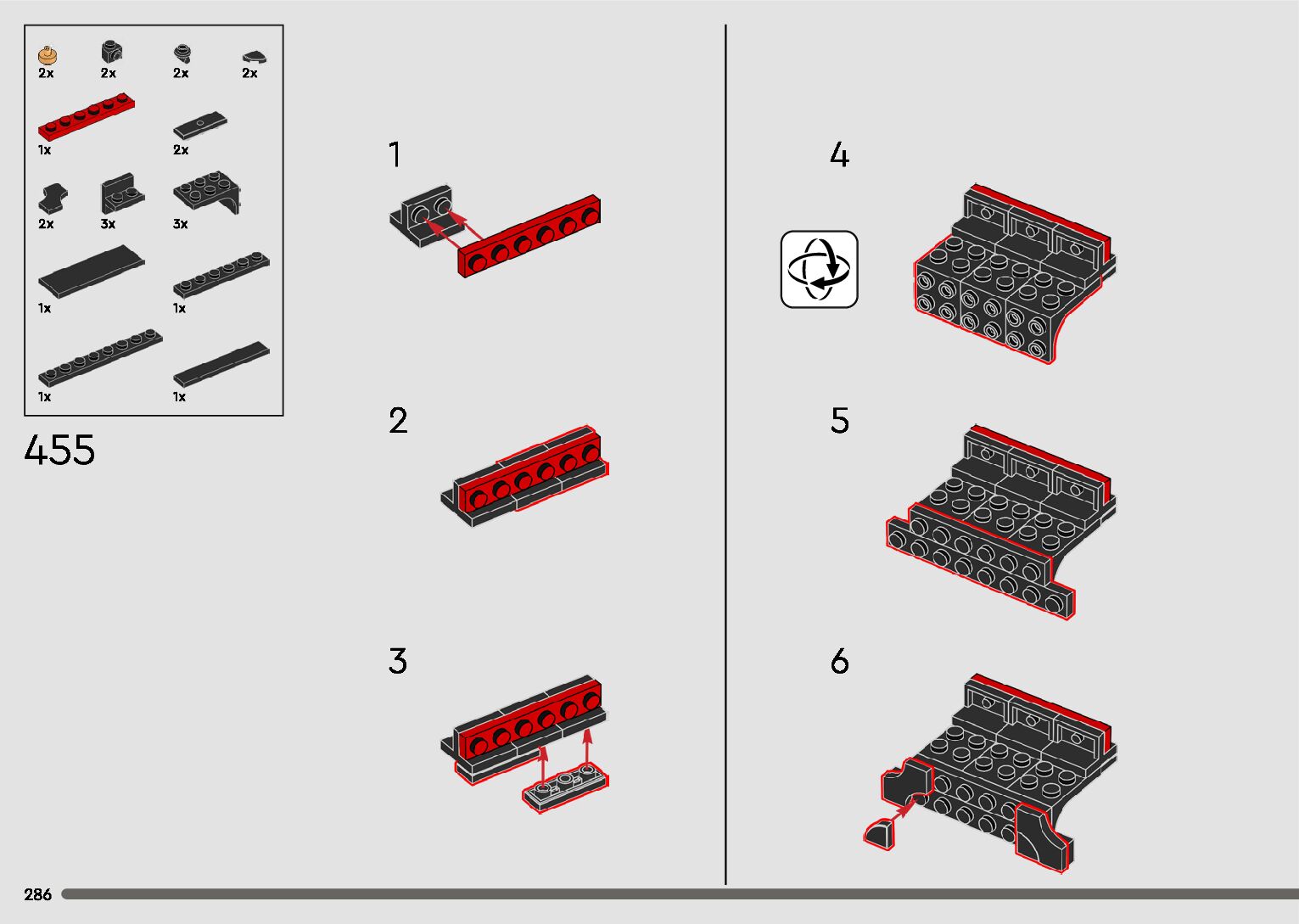 2x 2x 2x 2x

1x 2x

2x 3x 3x

1x 1x

1x 1x

455

1

2

3

4

5

6

286