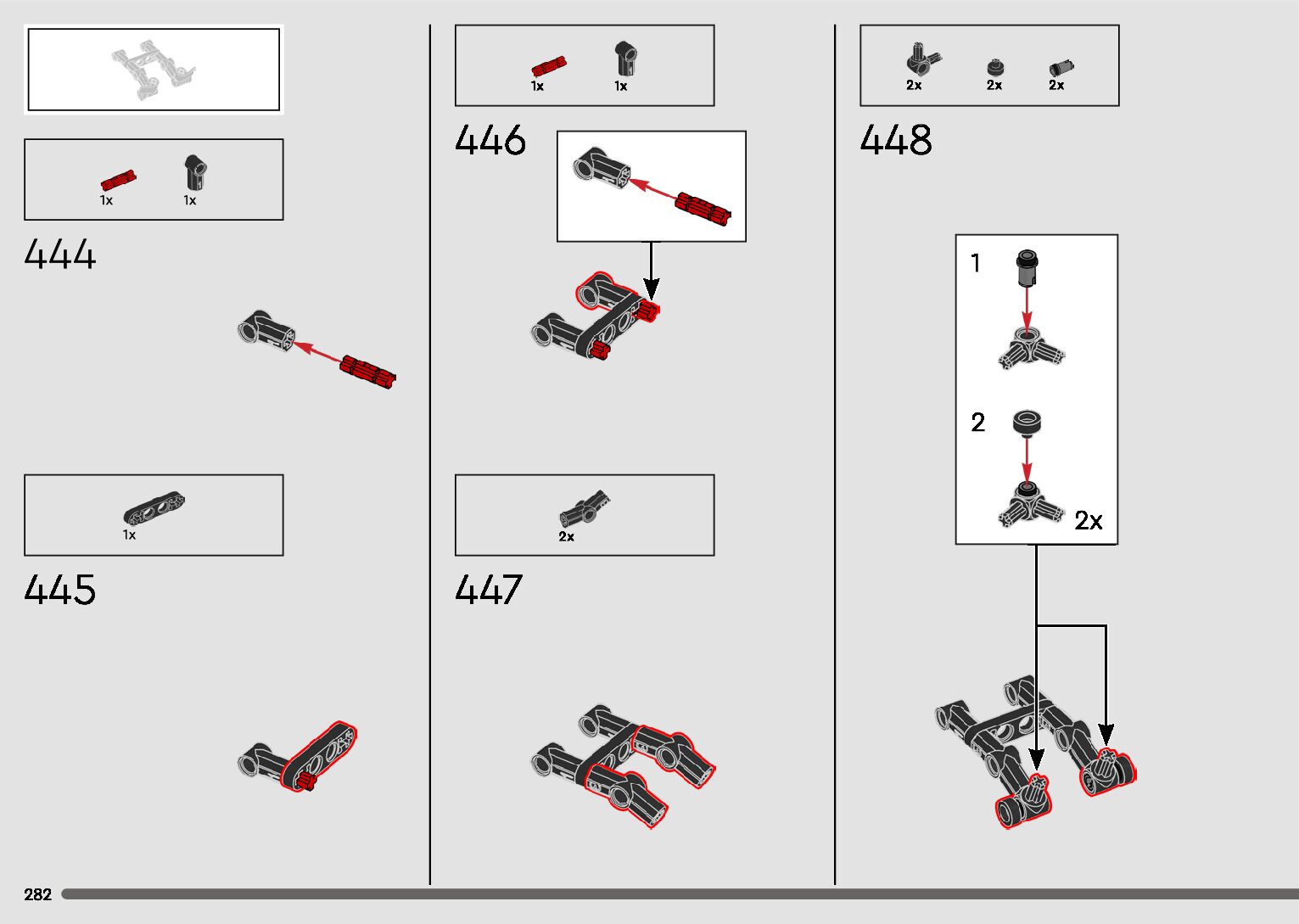 1x 1x

444

1x

445

1x 1x

446

2x

447

2x 2x 2x

448

1

2

2x

282