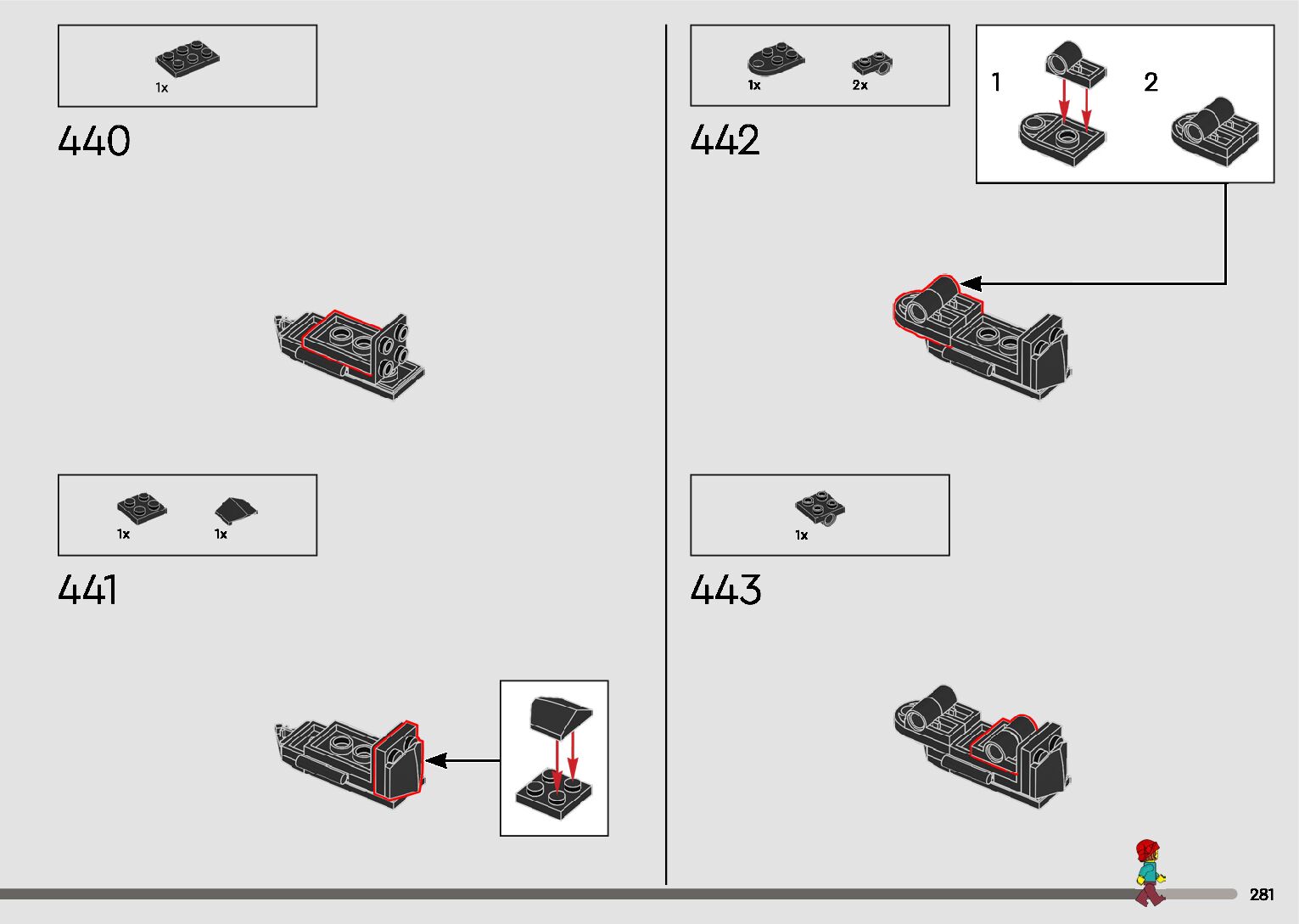 1x

440

1x 1x

441

1x 2x

442

1 2

1x

443

281