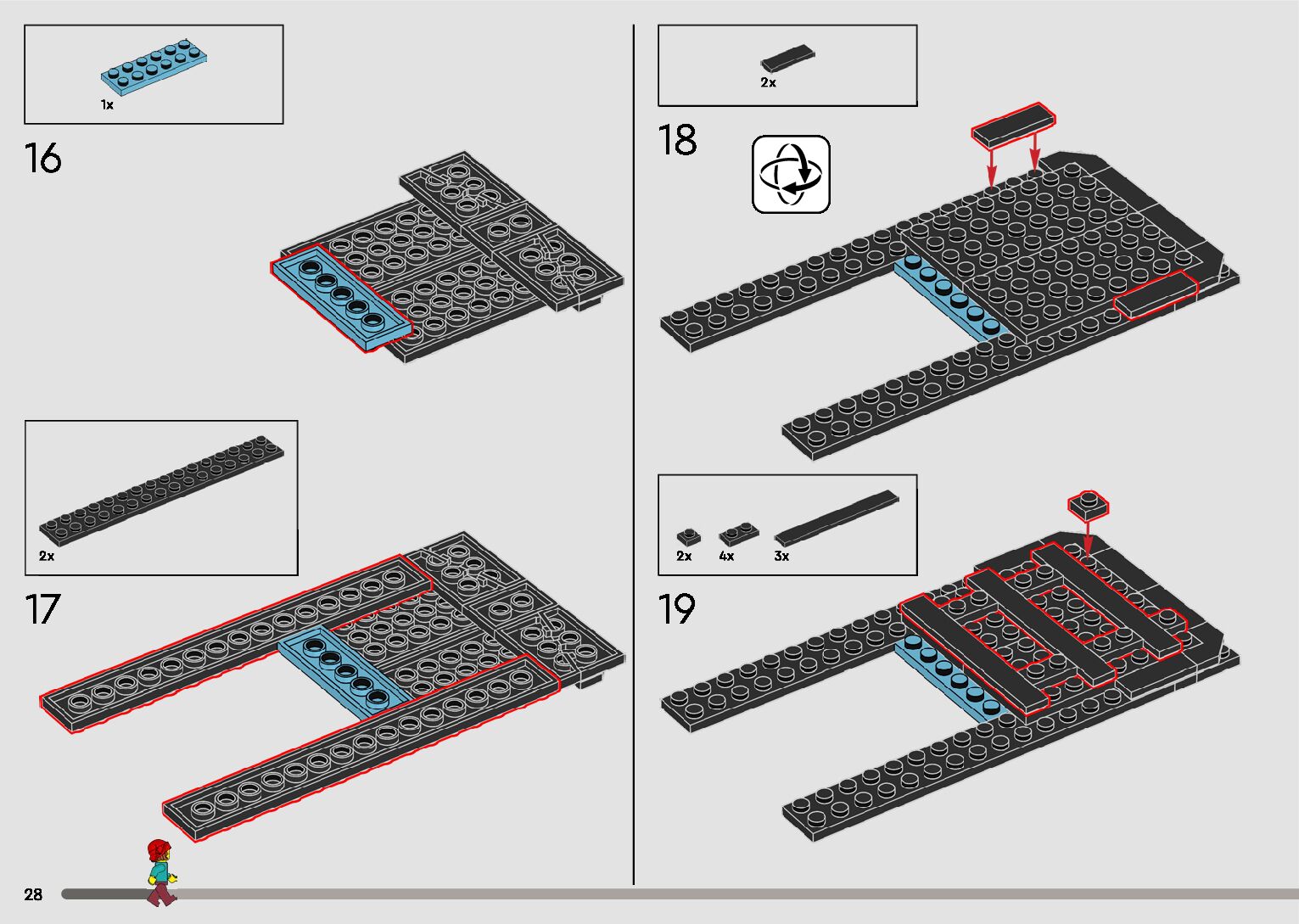 1x

16

2x

17

2x

18

2x 4x 3x

19

28