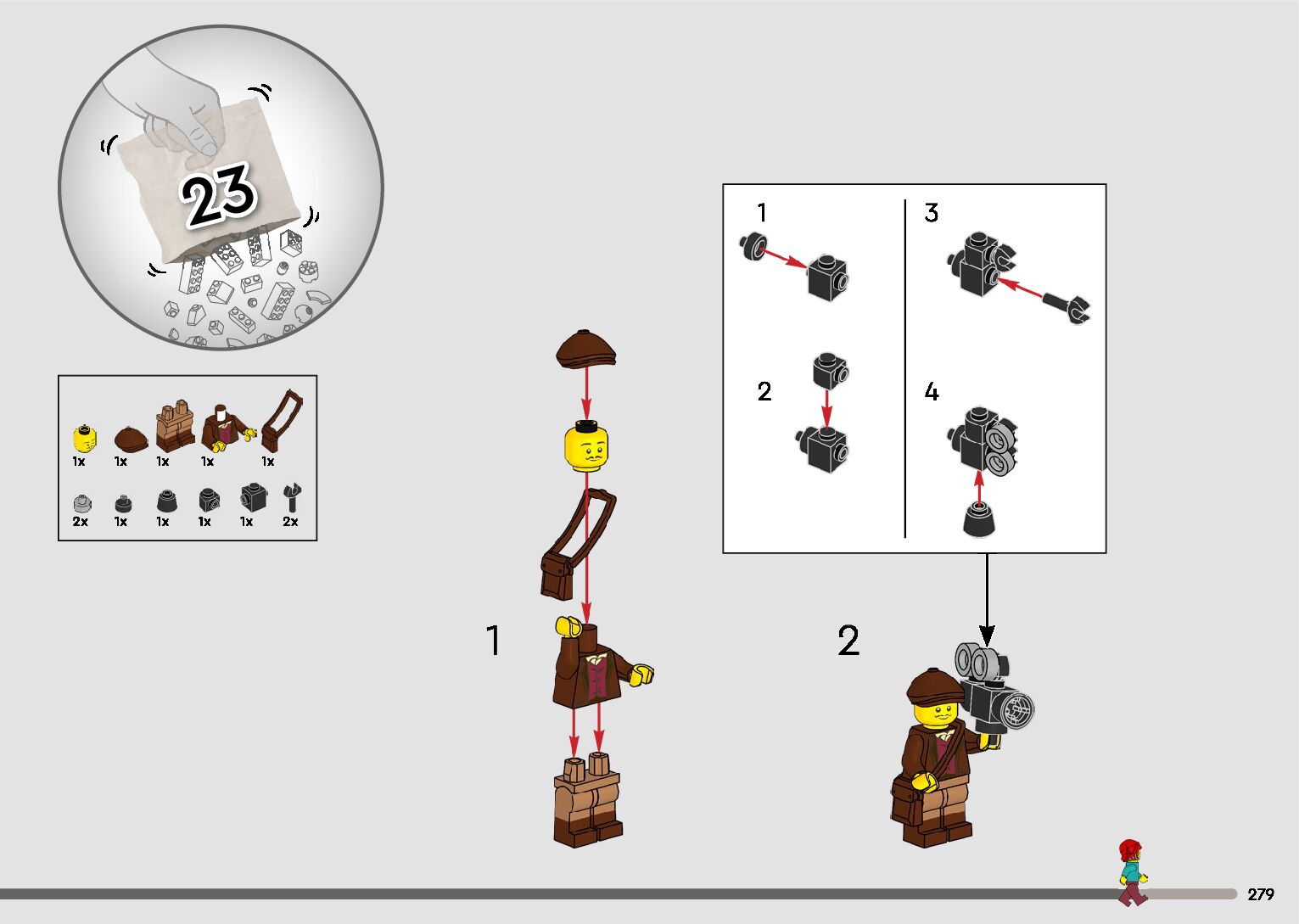 23

1x 1x 1x 1x 1x

2x 1x 1x 1x 1x 2x

1

2

3

4

1

2

279