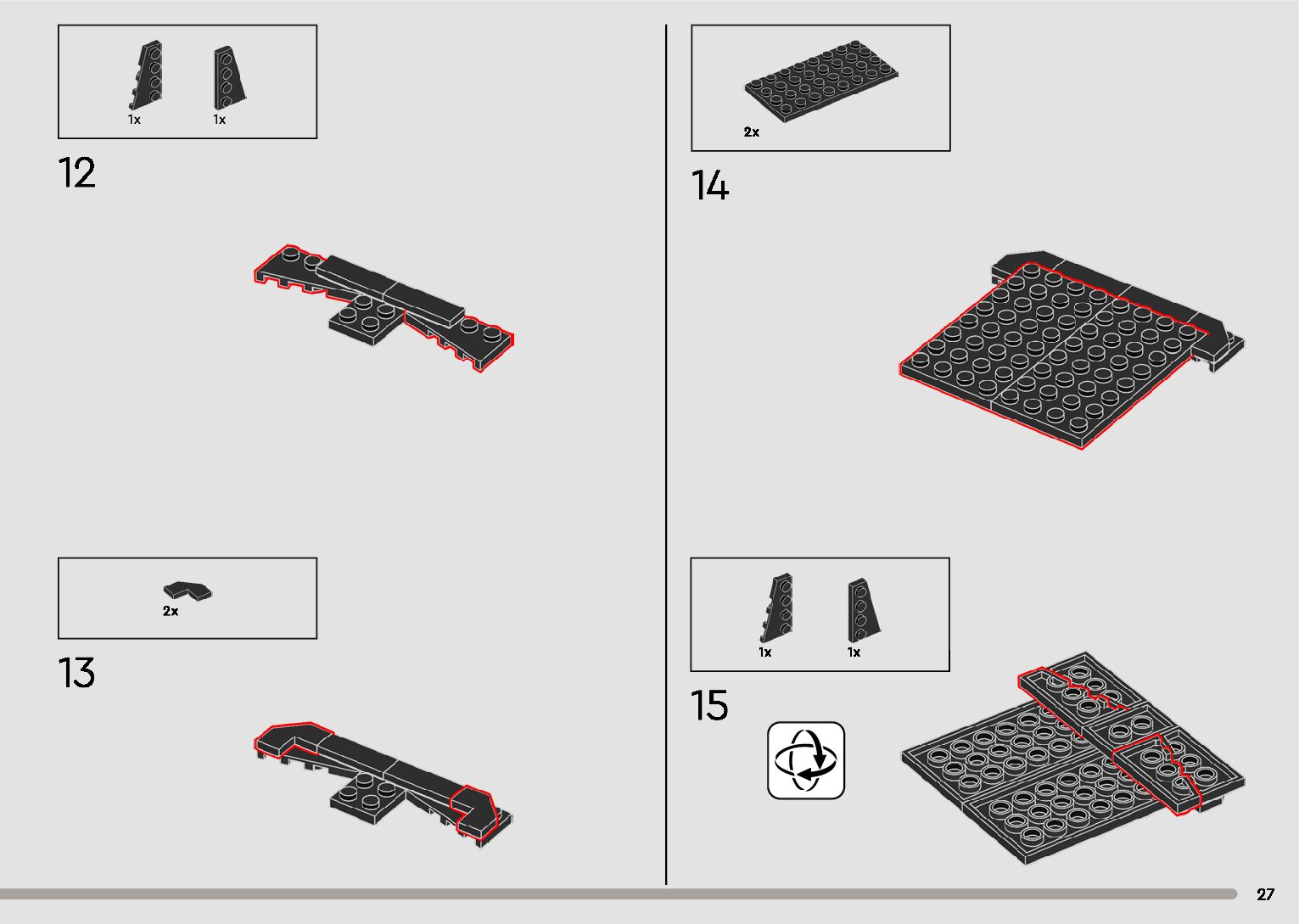 1x 1x

12

2x

13

2x

14

1x 1x

15

27