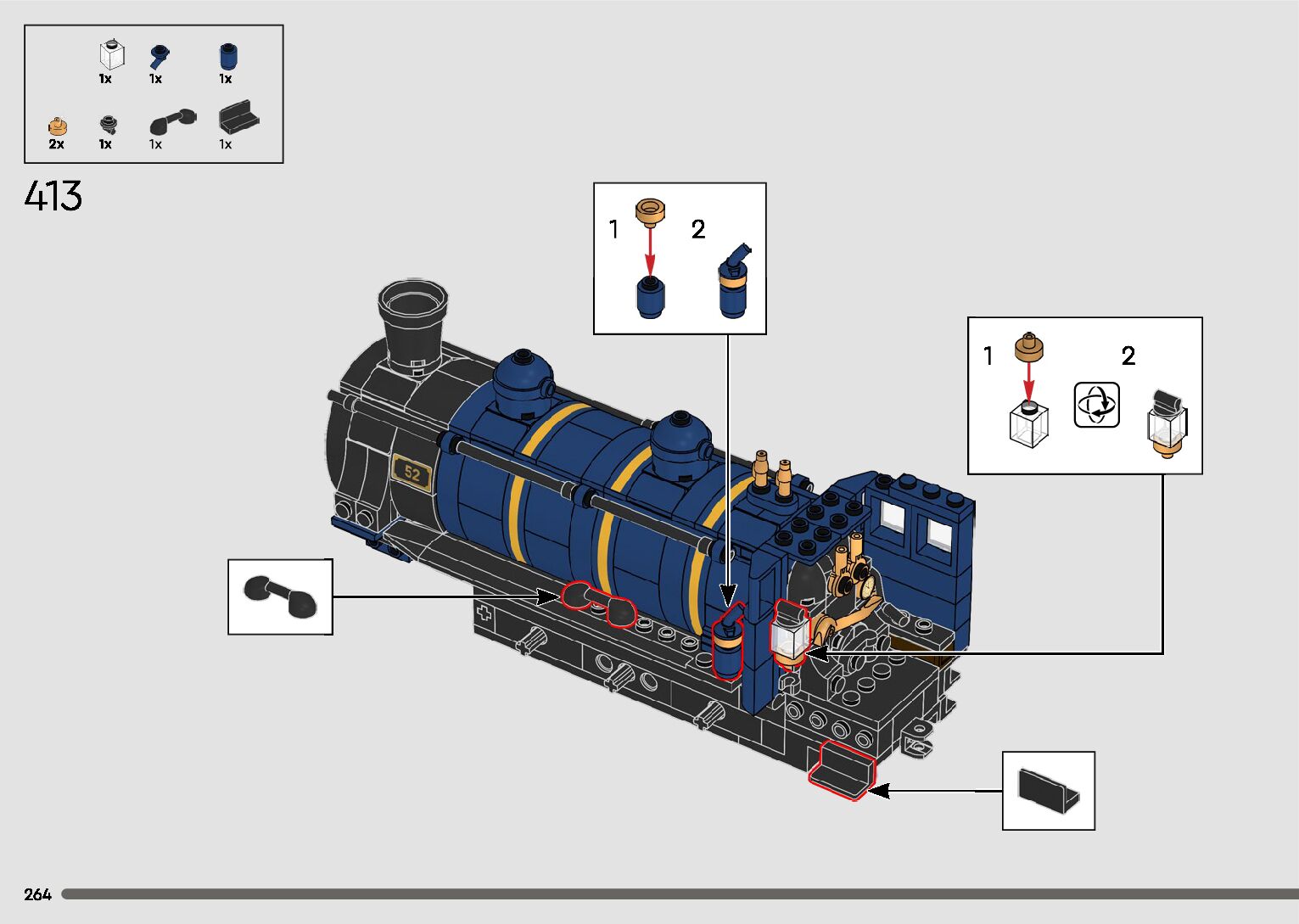 1x 1x 1x
2x 1x 1x 1x

413

1 2

1 2

52

264