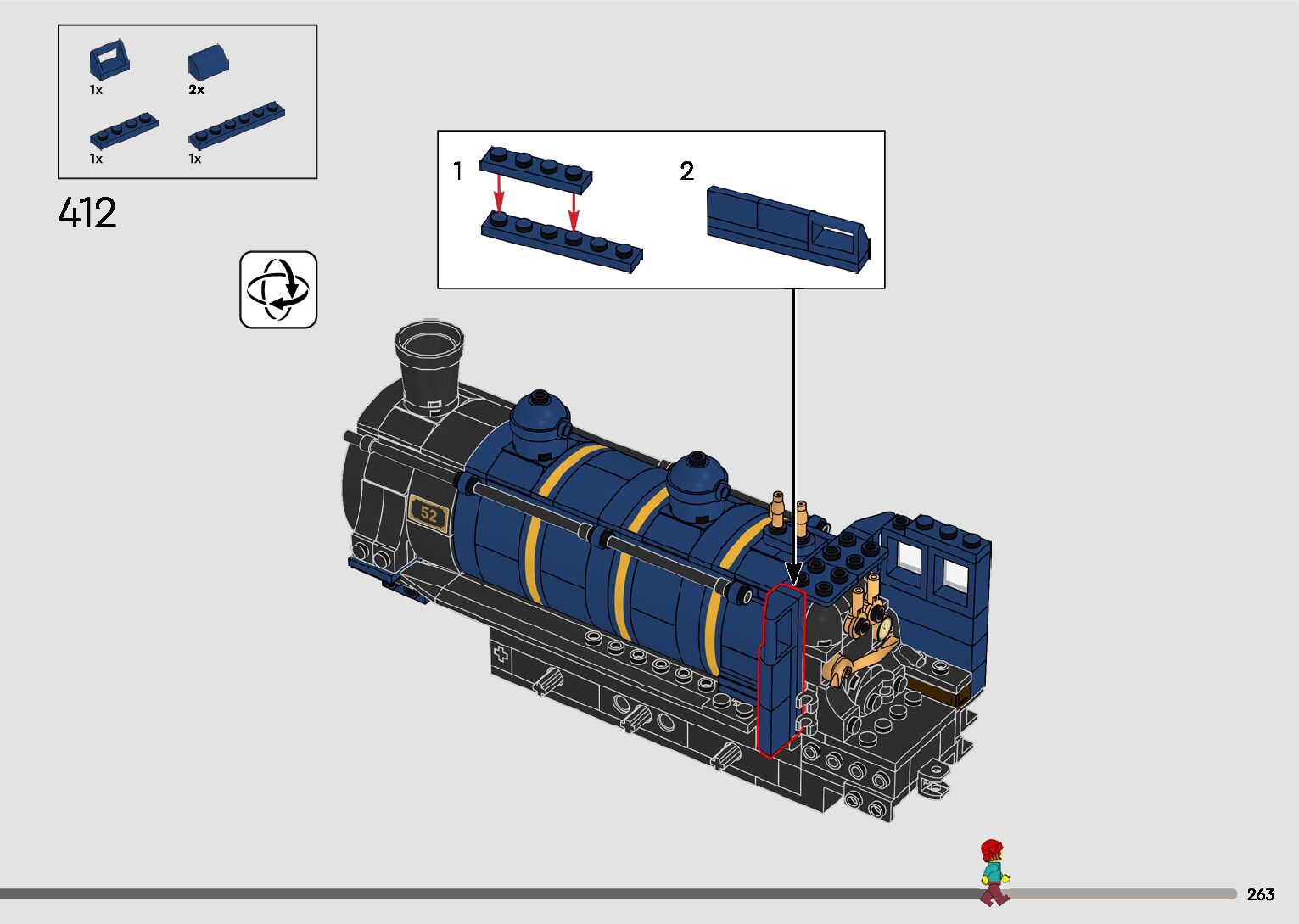 1x
2x
1x
1x

412

1
2

52

263