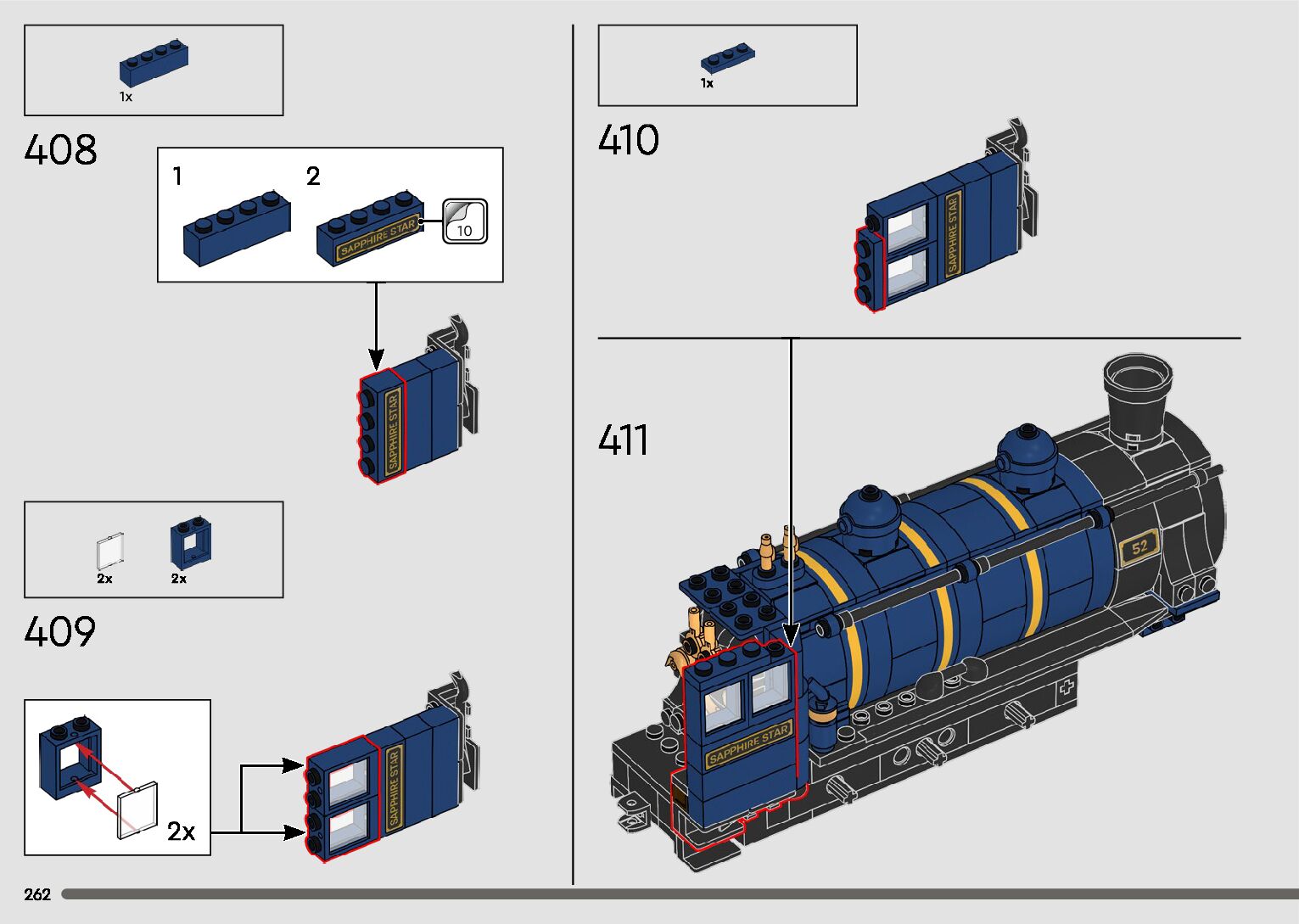 1x

408

1

2

SAPPHIRE STAR

10

SAPPHIRE STAR

2x 2x

409

2x

SAPPHIRE STAR

1x

410

SAPPHIRE STAR

411

52

SAPPHIRE STAR

262