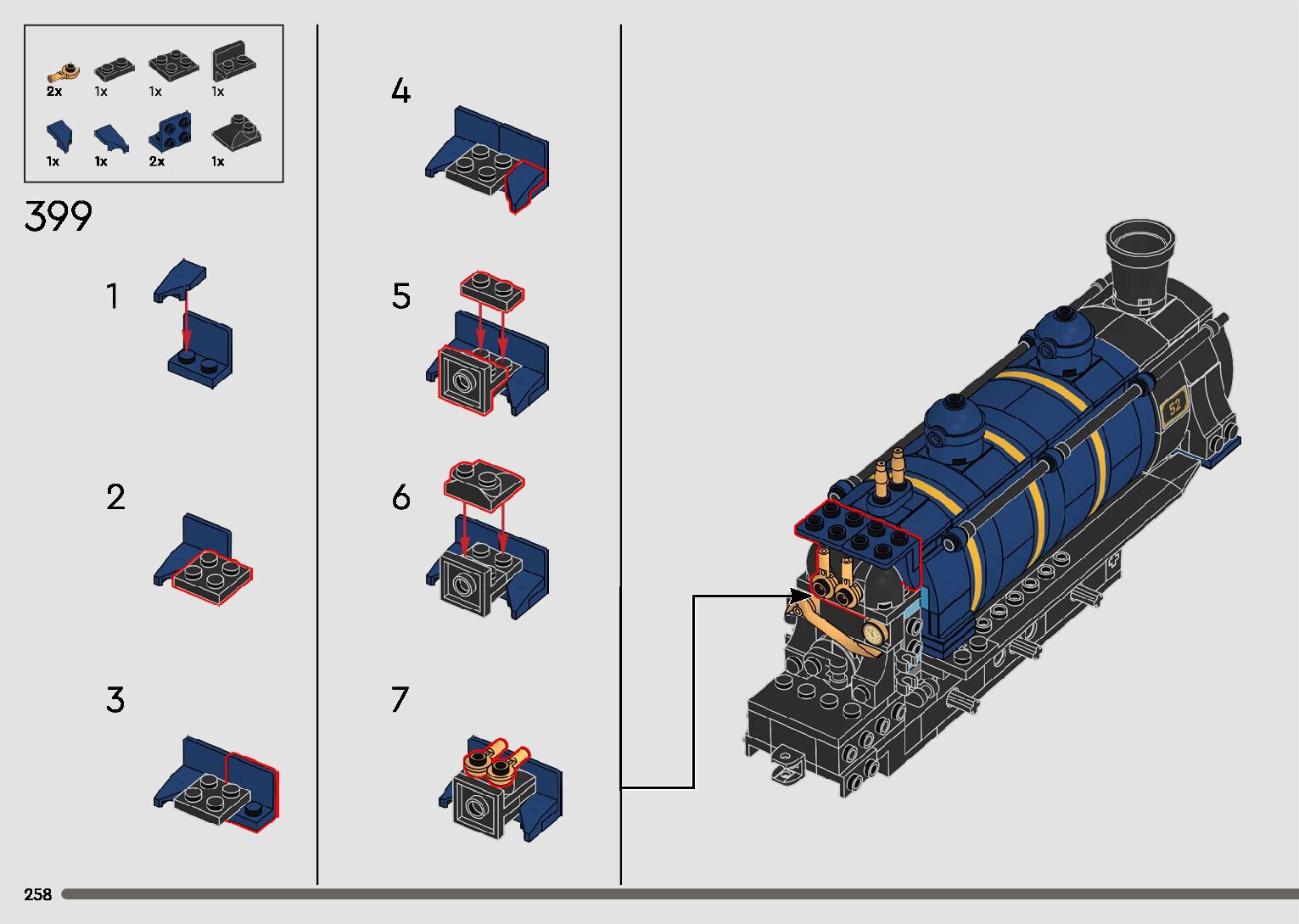 2x 1x 1x 1x

1x 1x 2x 1x

399

1

2

3

4

5

6

7

52

258