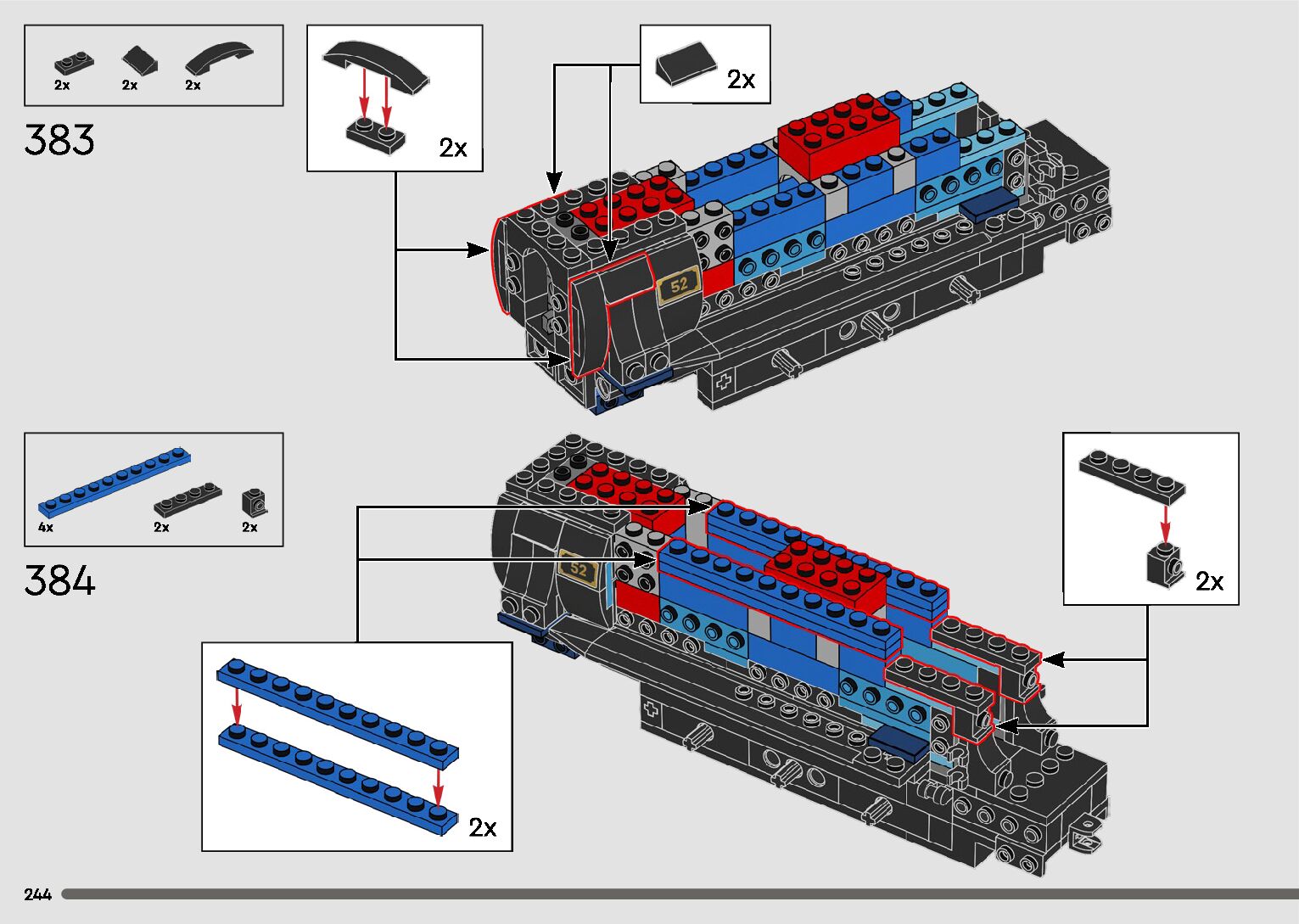 2x 2x 2x

383

2x

2x

52

4x 2x 2x

384

52

2x

2x

244