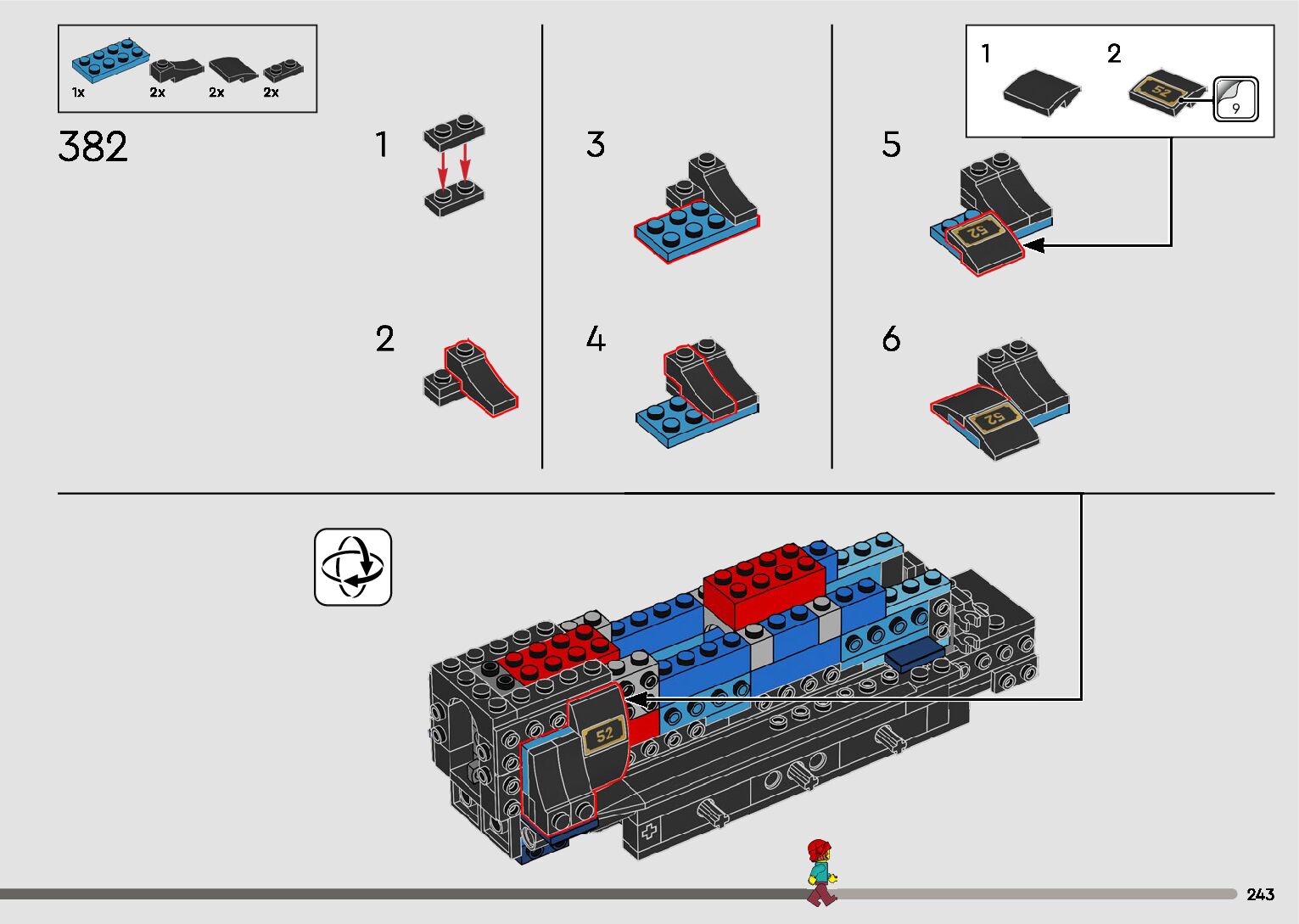 1x 2x 2x 2x

382

1

2

3

4

1 2

52

9

5

52

6

52

52

243