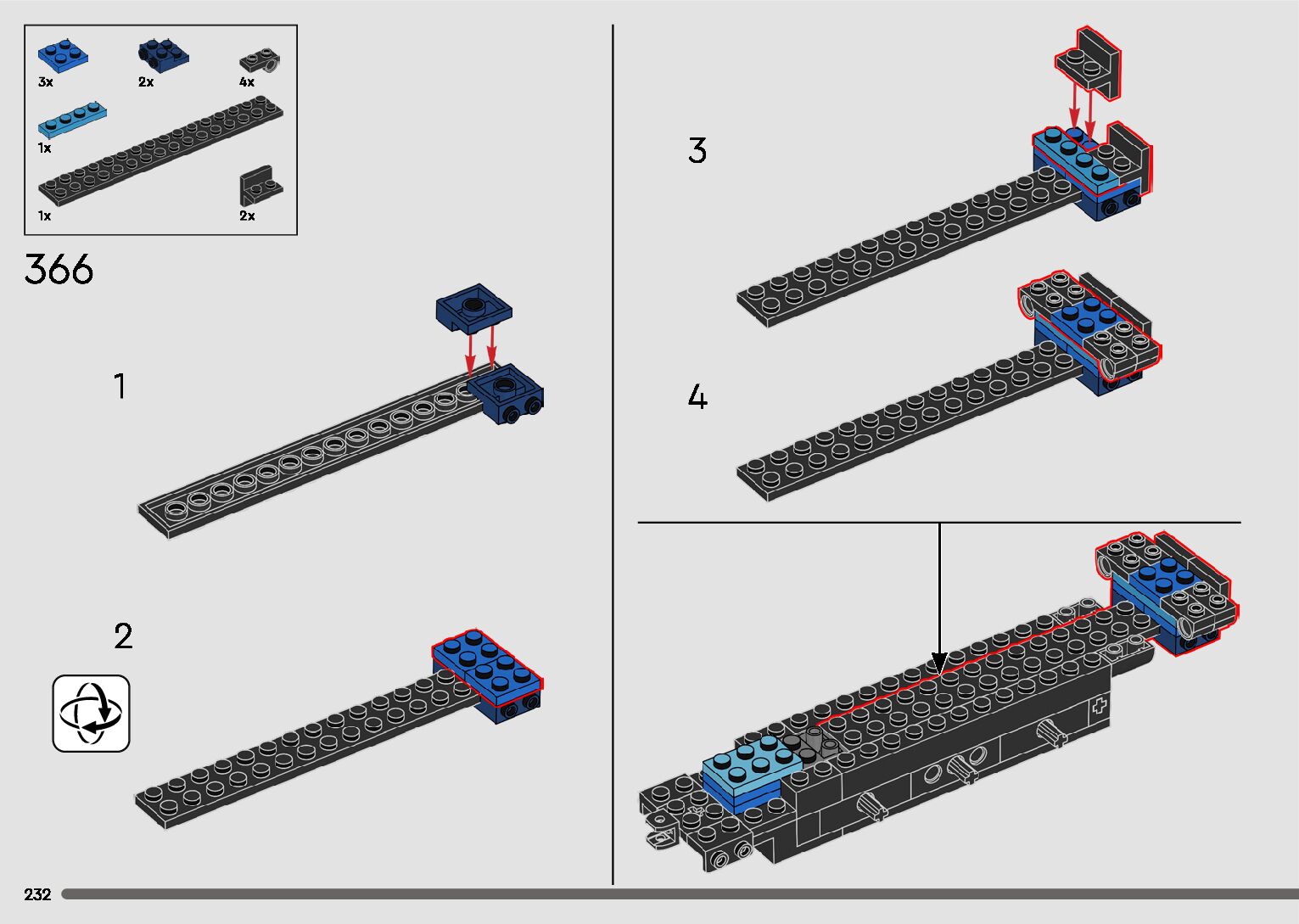 3x
2x
4x
1x
1x
2x

366

1

2

3

4

232