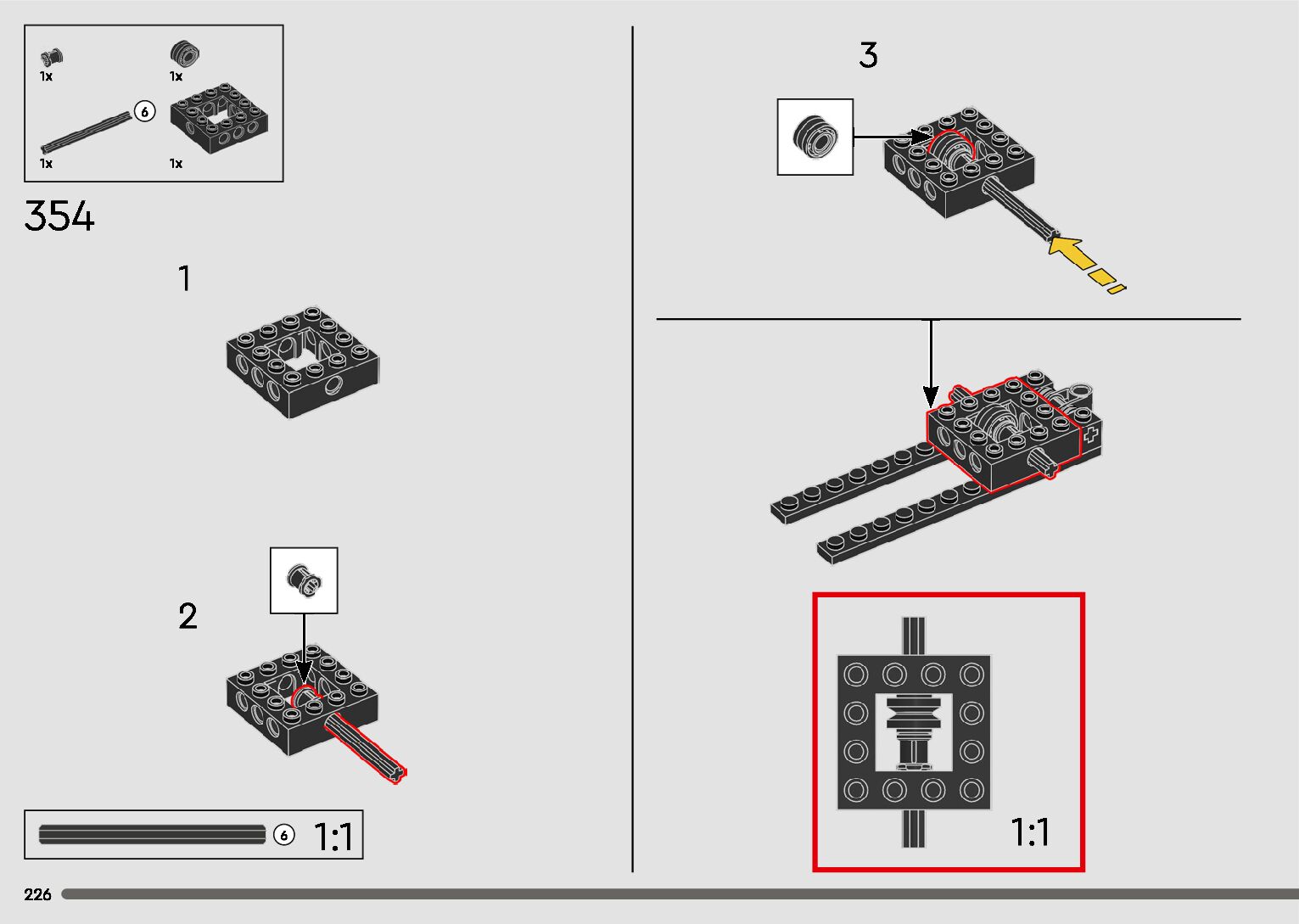 1x
1x
6
1x
1x

354

1

2

6 1:1

3

1:1

226