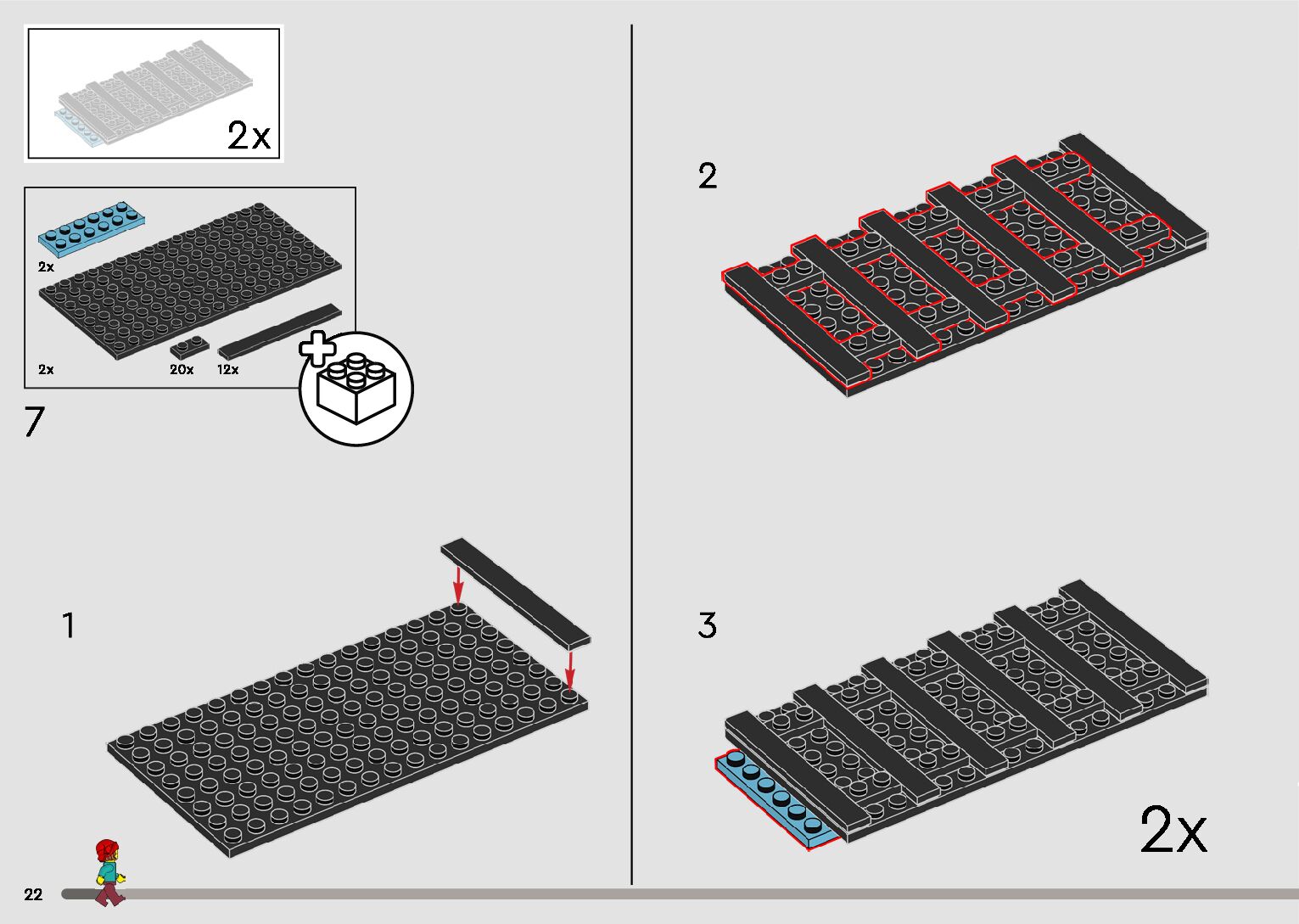 2x

2x

2x

20x

12x

7

1

2

3

2x

22