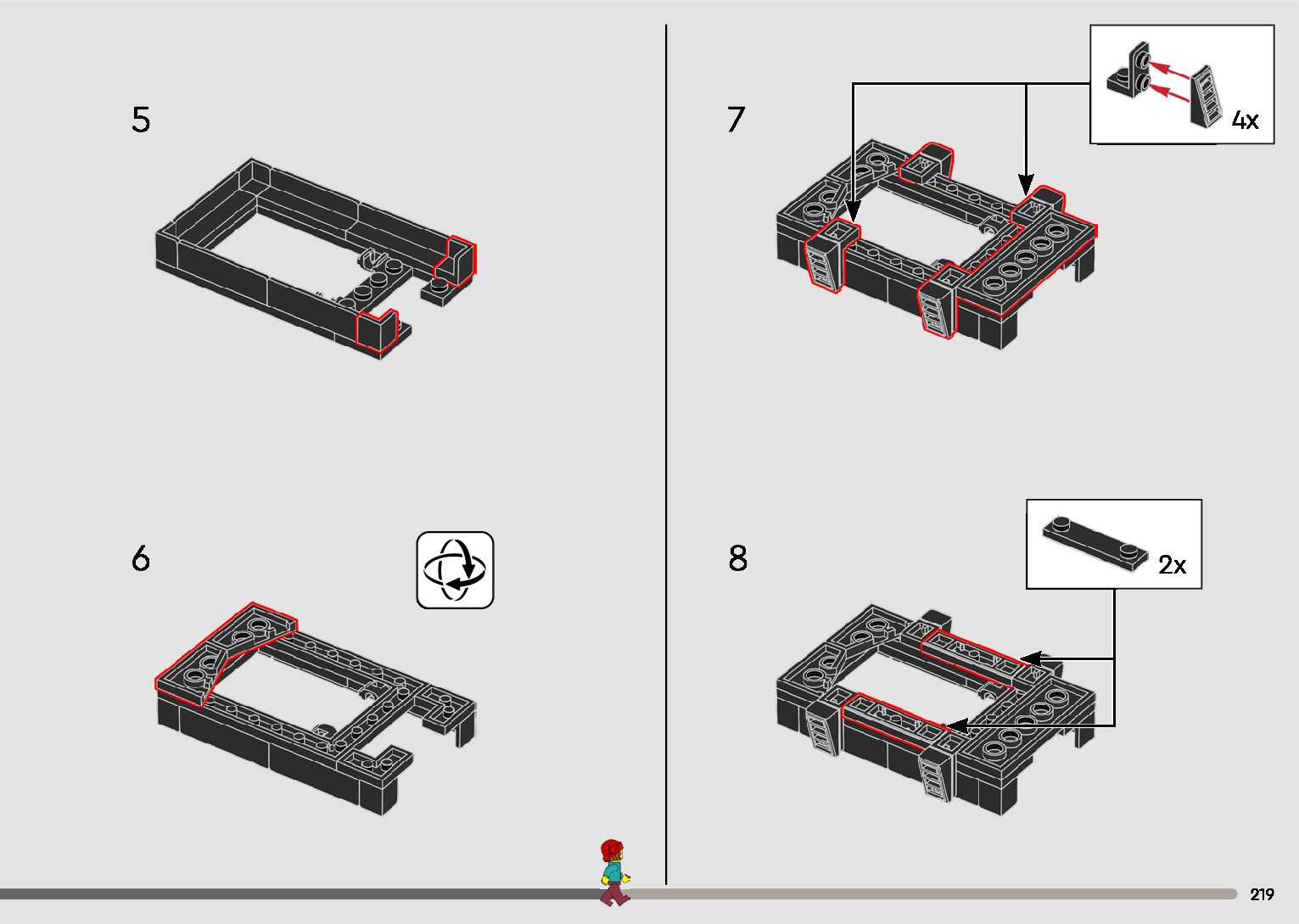 5

6

7

4x

8

2x

219