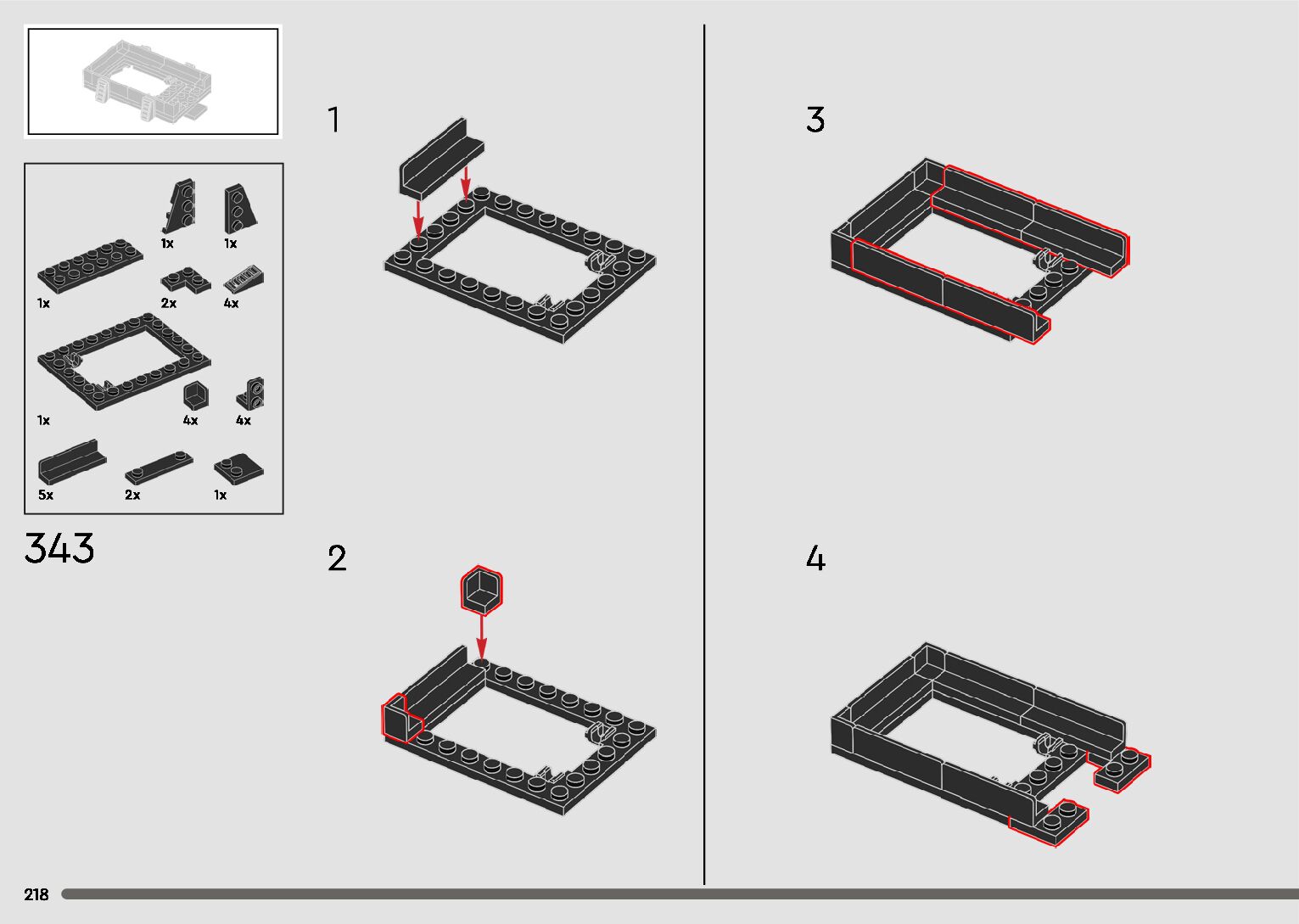 1x
1x
1x
2x
4x
1x
4x
4x
5x
2x
1x

343

1

2

3

4

218