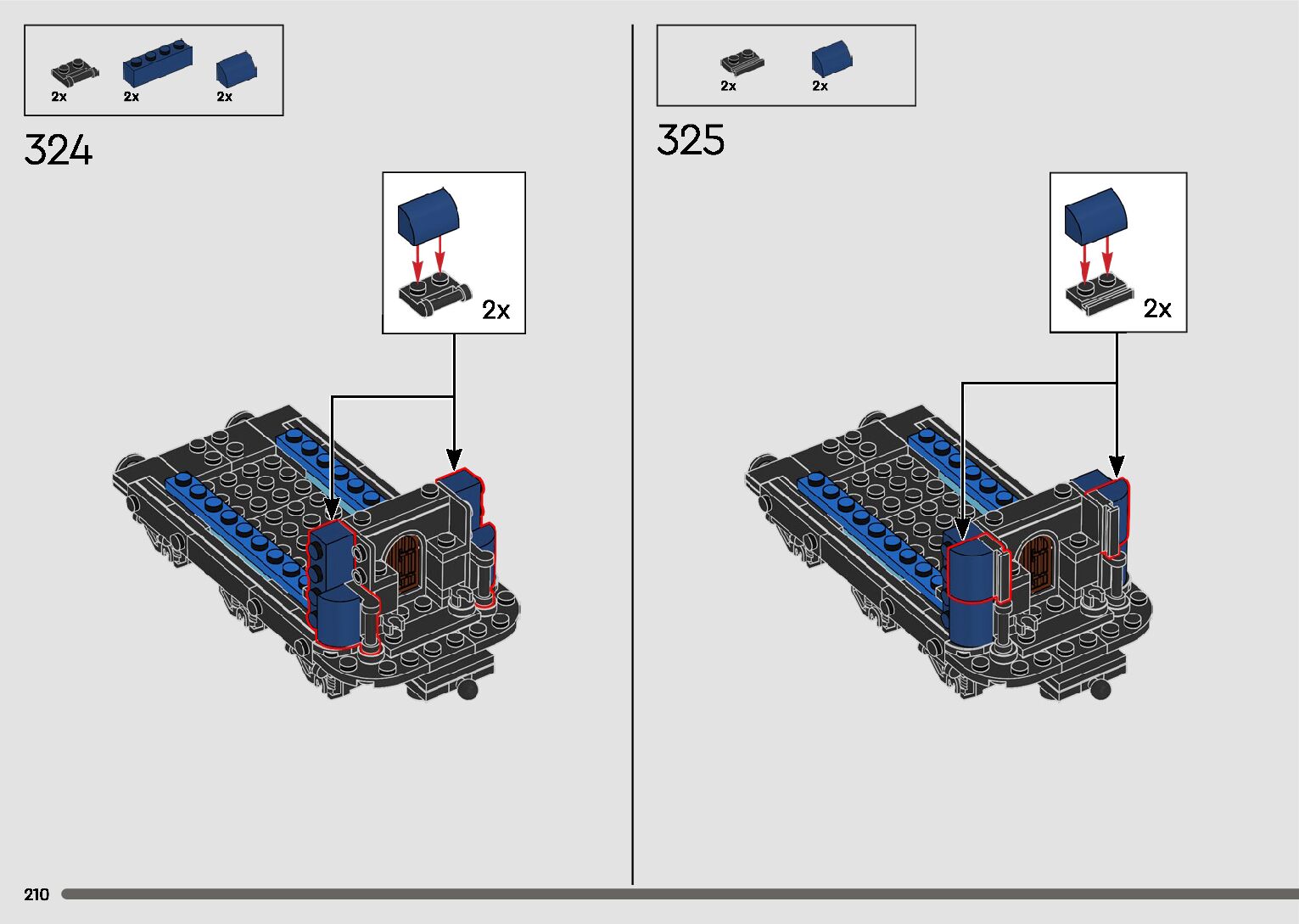 2x 2x 2x

324

2x

2x 2x

325

2x

210