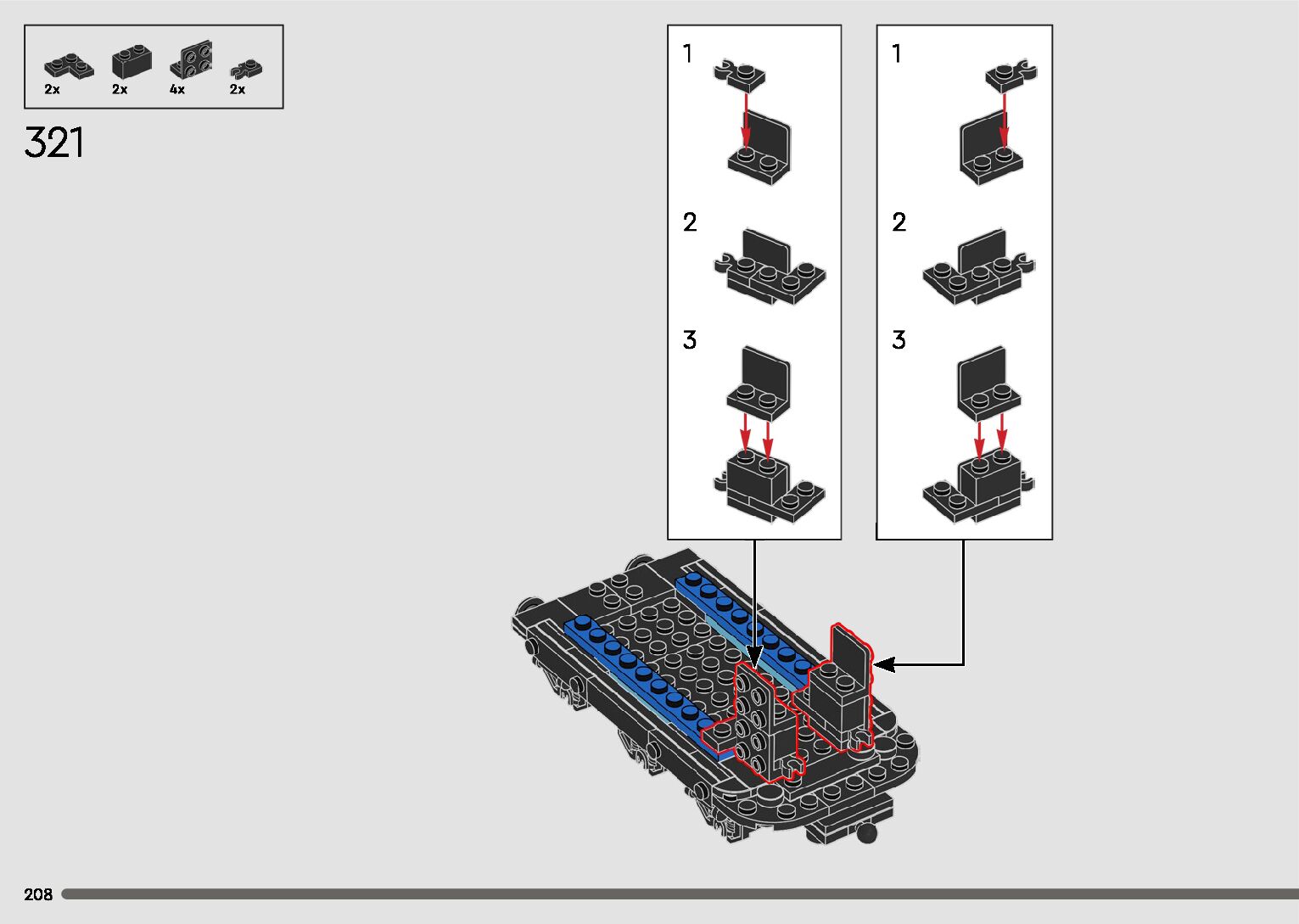 2x 2x 4x 2x

321

1

2

3

1

2

3

208