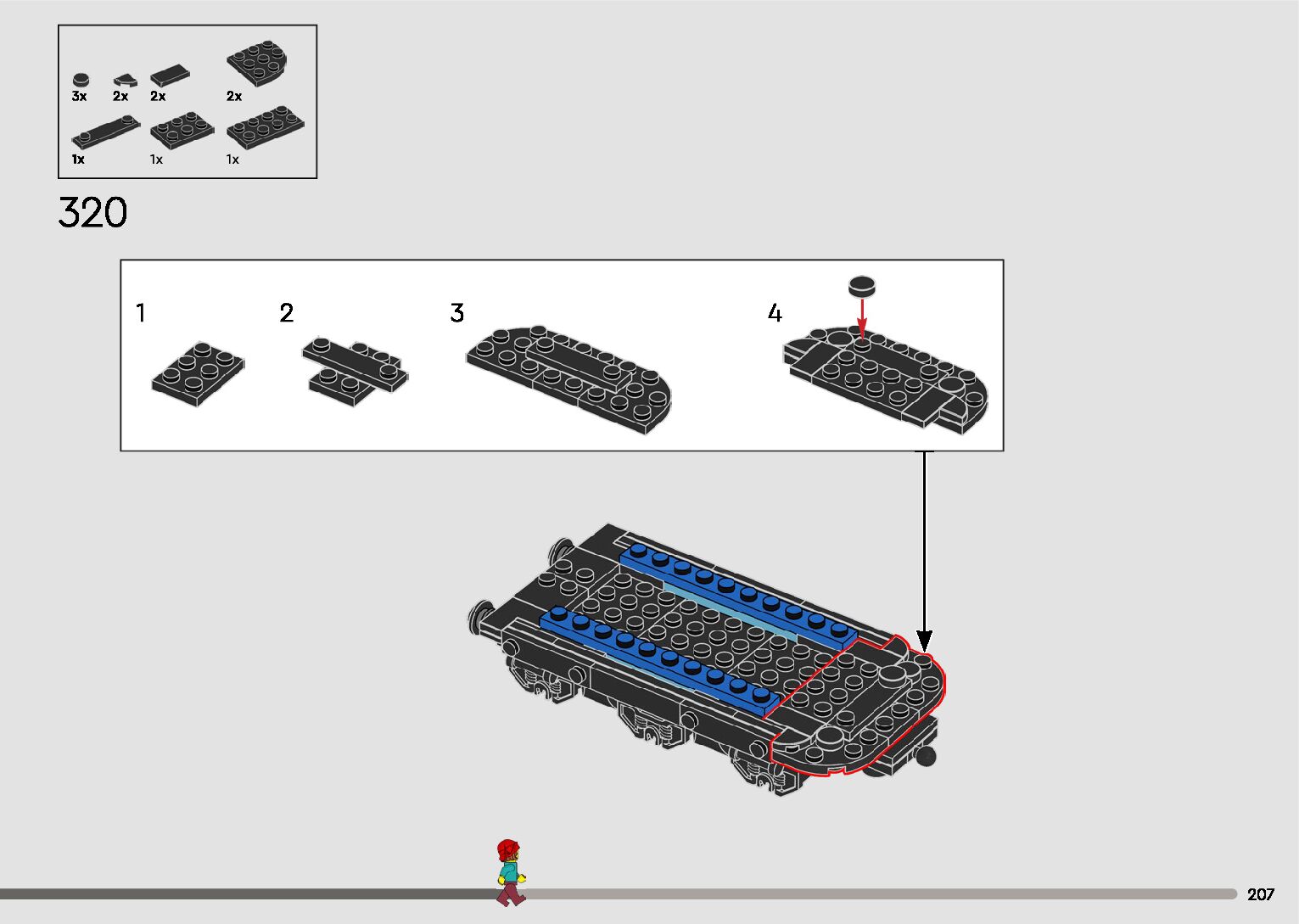 3x 2x 2x 2x
1x 1x 1x

320

1 2 3 4

207