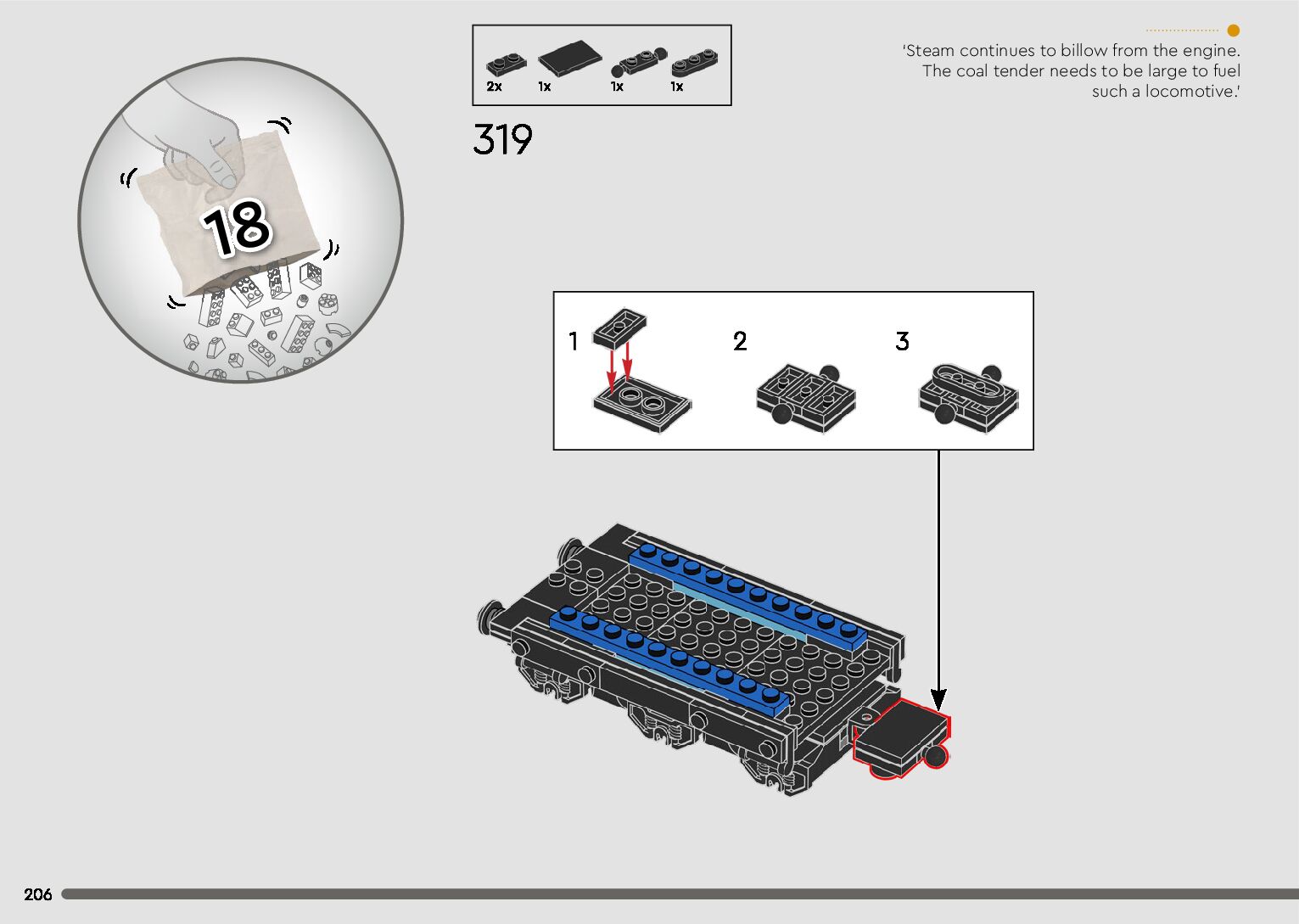 18

2x 1x 1x 1x

319

'Steam continues to billow from the engine. The coal tender needs to be large to fuel such a locomotive.'

1 2 3

206