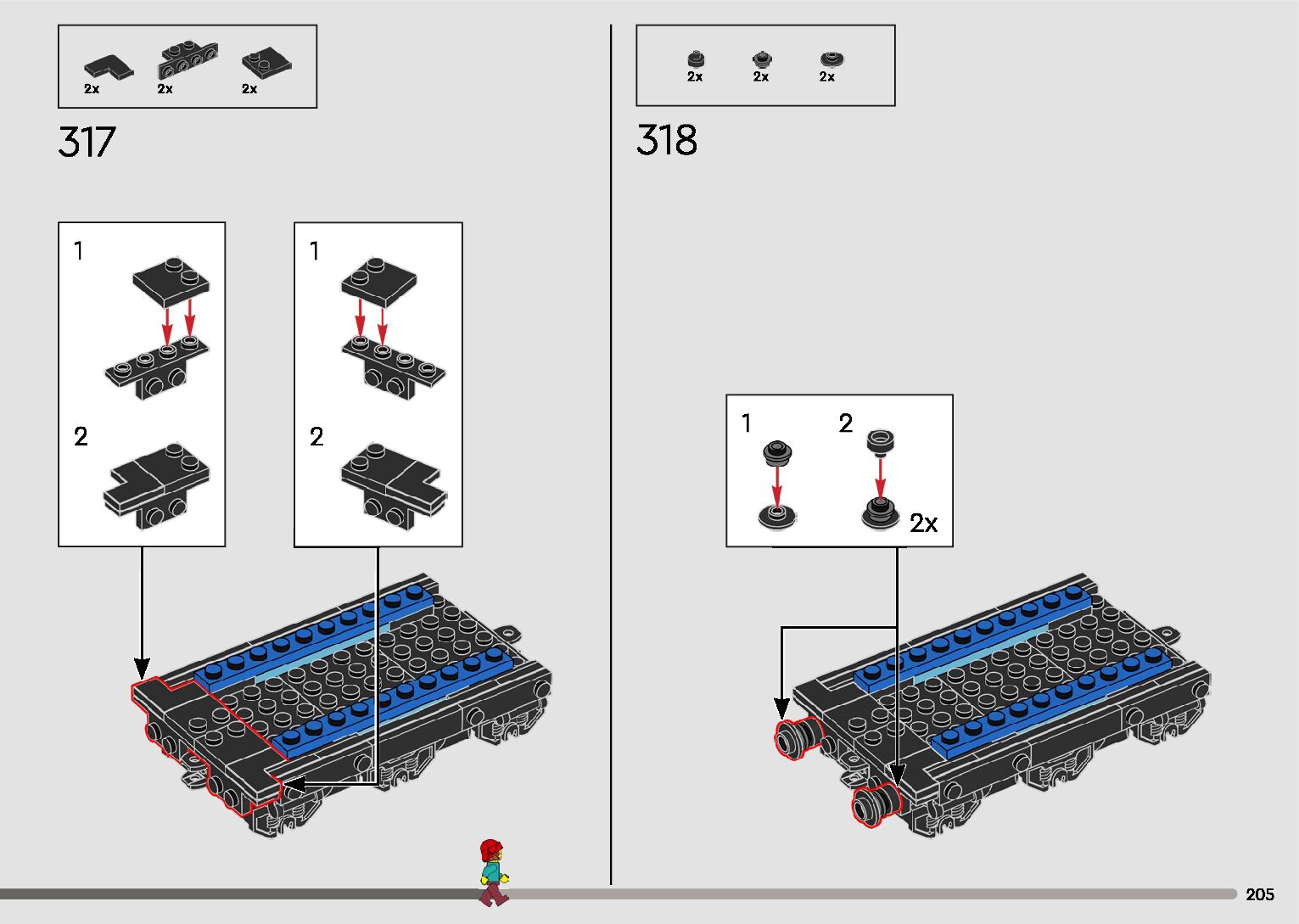 2x 2x 2x

317

1

2

1

2

2x 2x 2x

318

1 2

2x

205