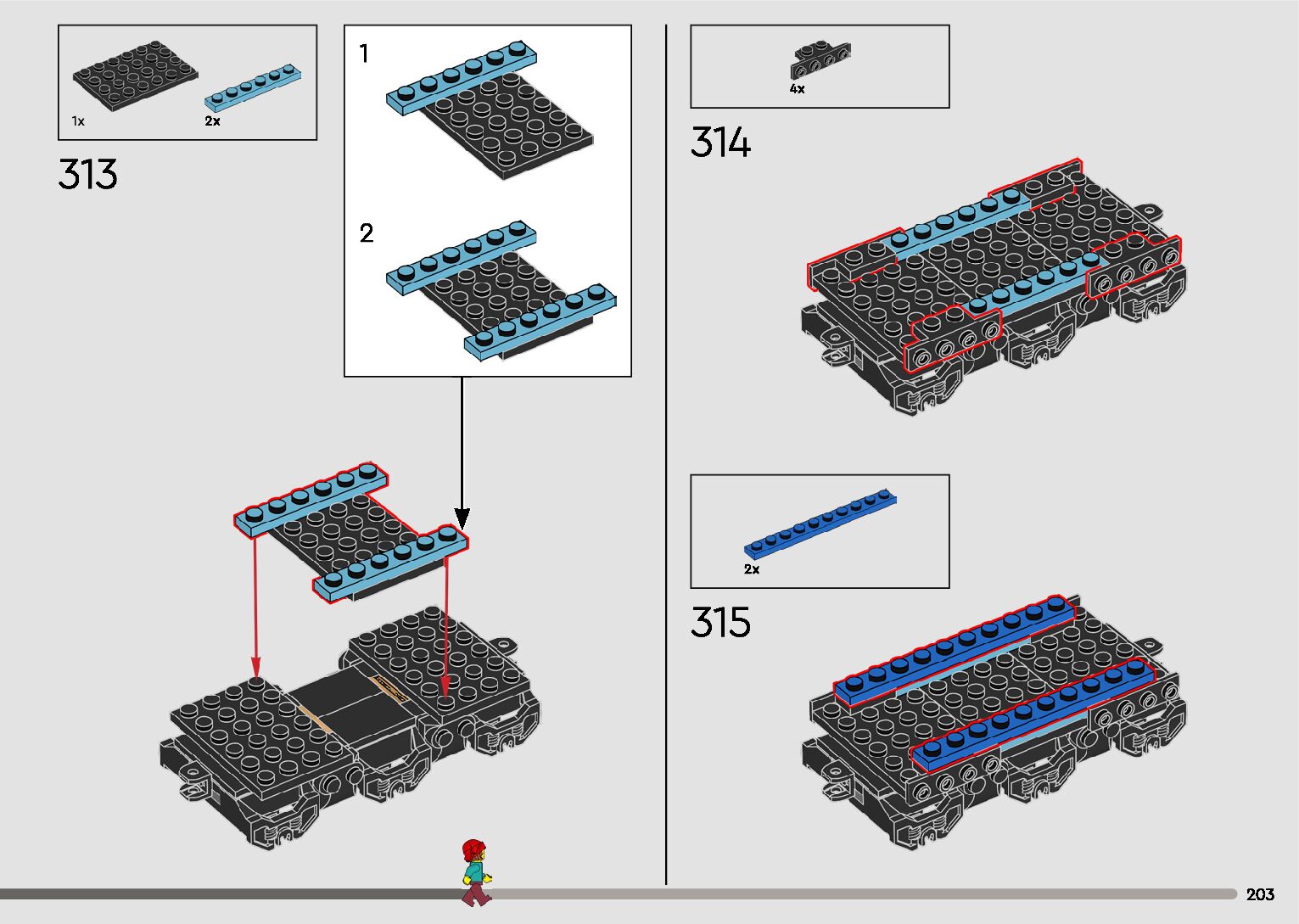 1x
2x

313

1

2

4x

314

2x

315

203