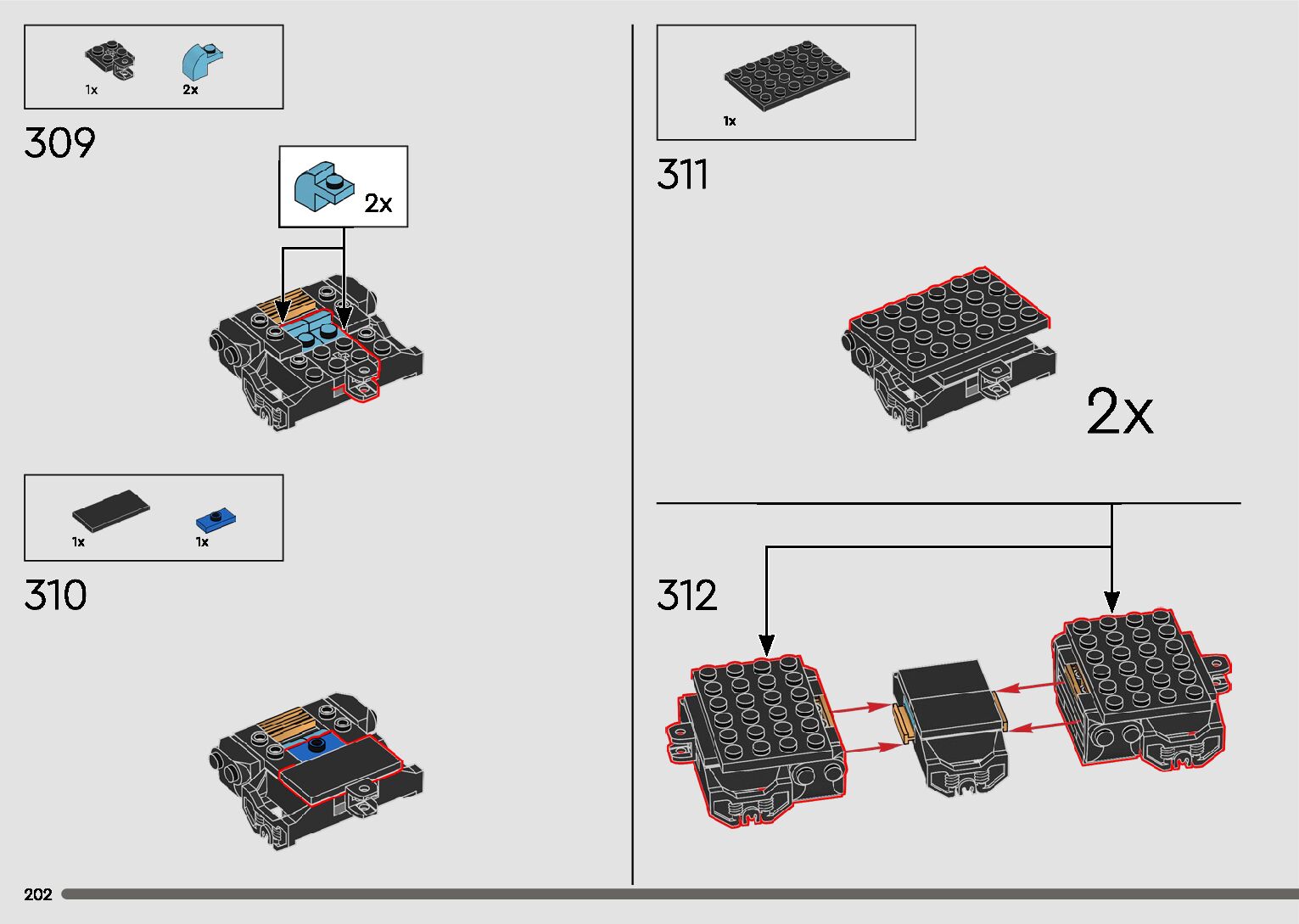 1x 2x

309

2x

1x 1x

310

1x

311

2x

312

202