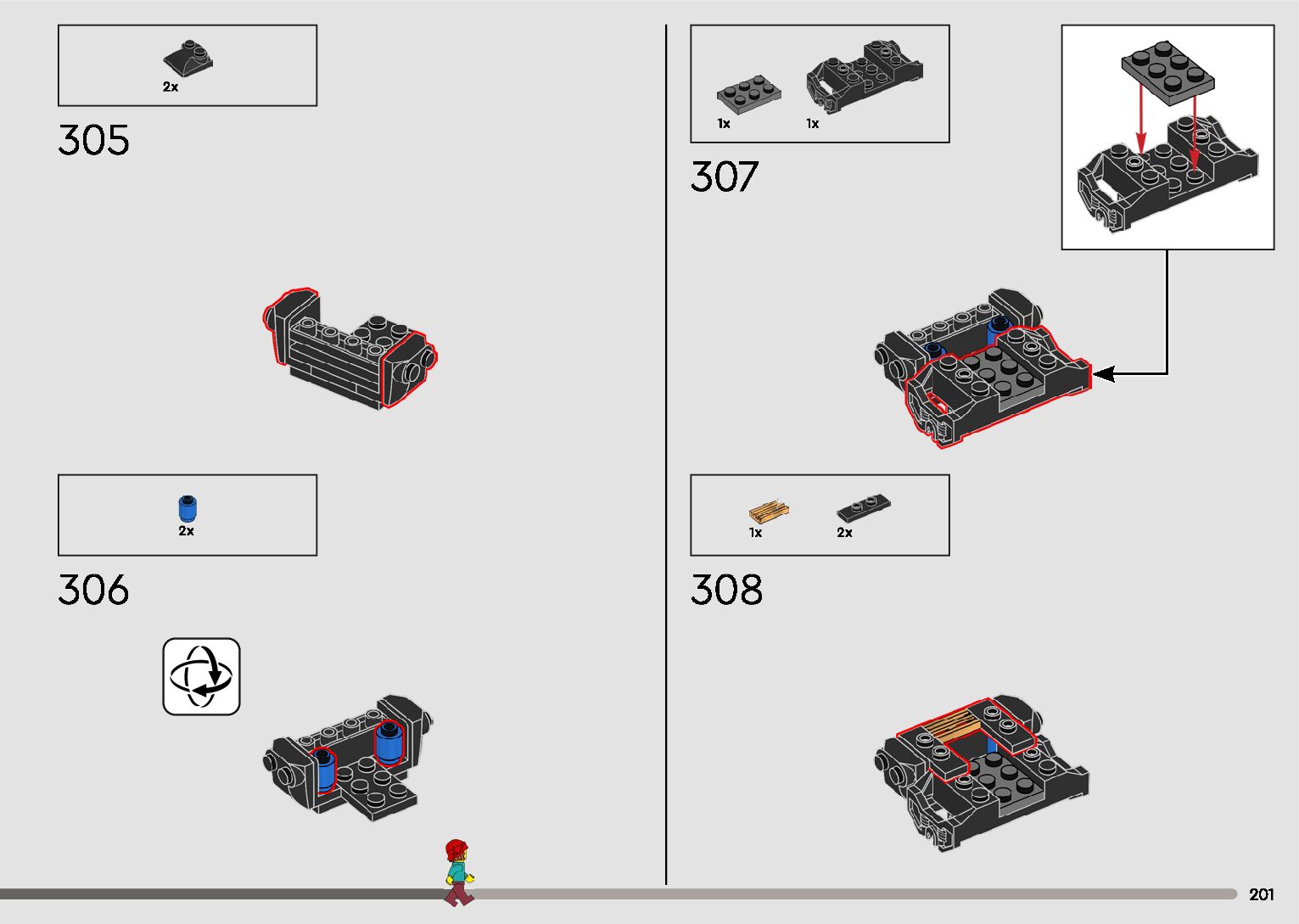 2x

305

2x

306

1x 1x

307

1x 2x

308

201