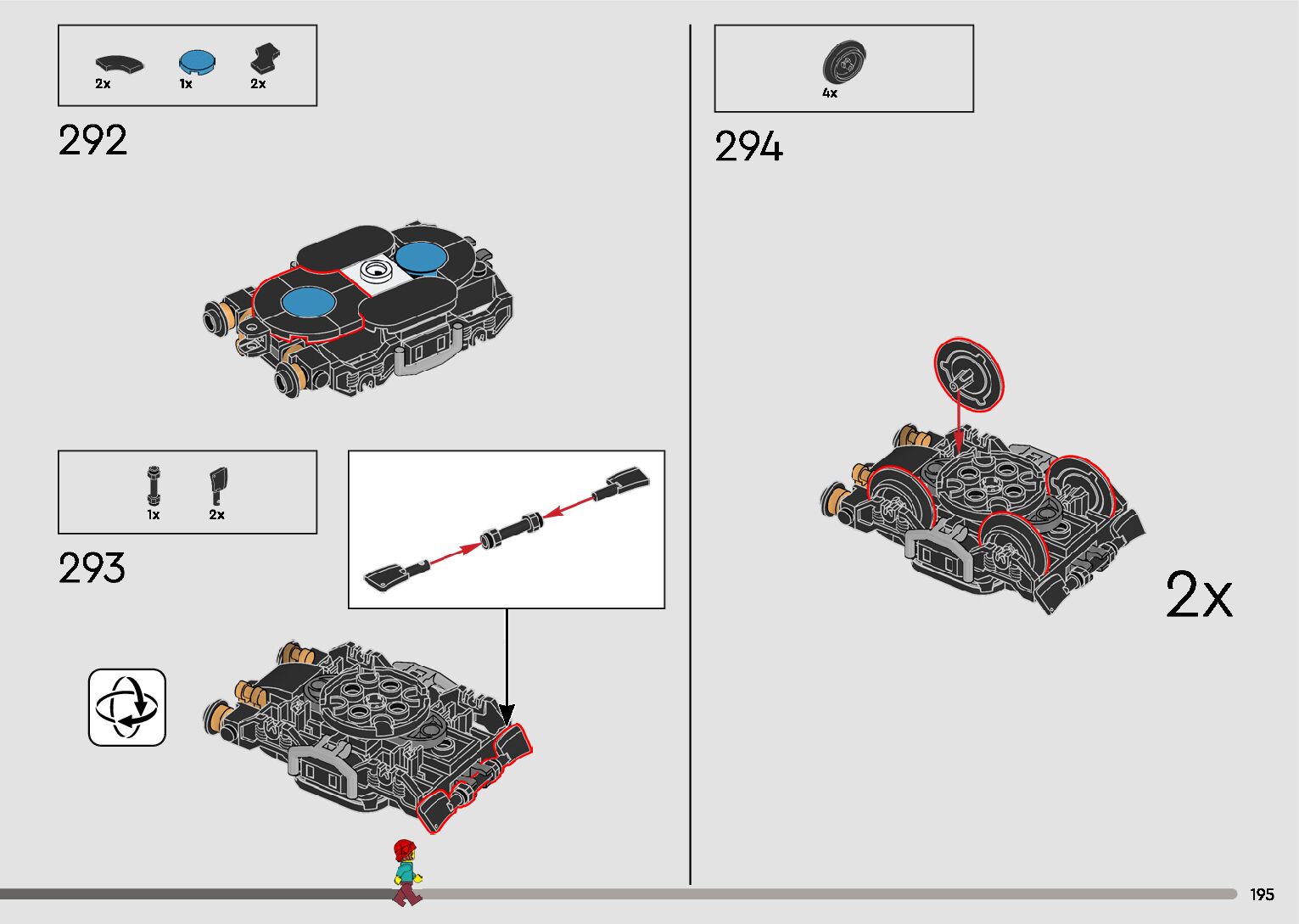 2x 1x 2x

292

1x 2x

293

4x

294

2x

195