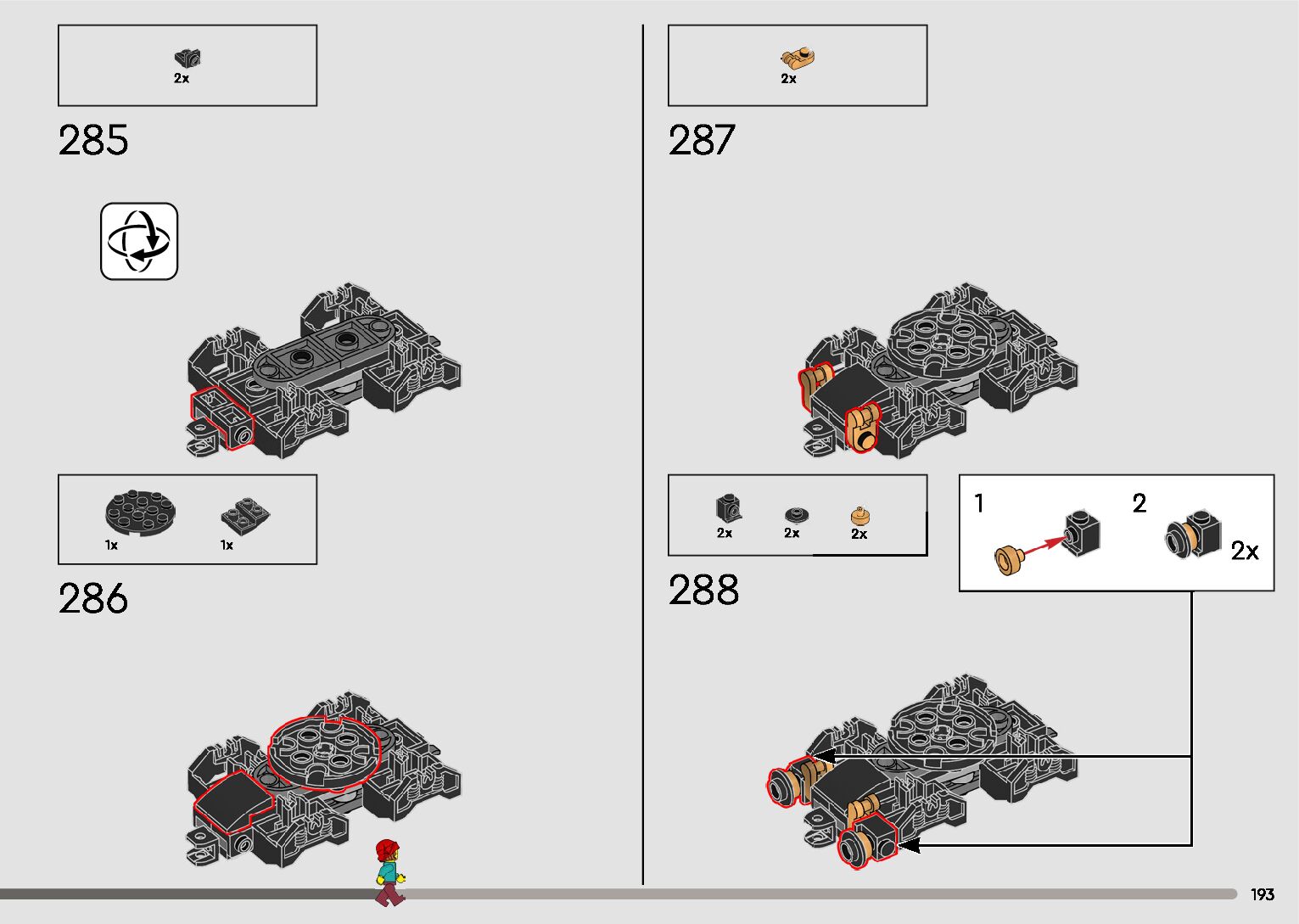 2x

285

1x 1x

286

2x

287

2x 2x 2x

288

1

2

2x

193