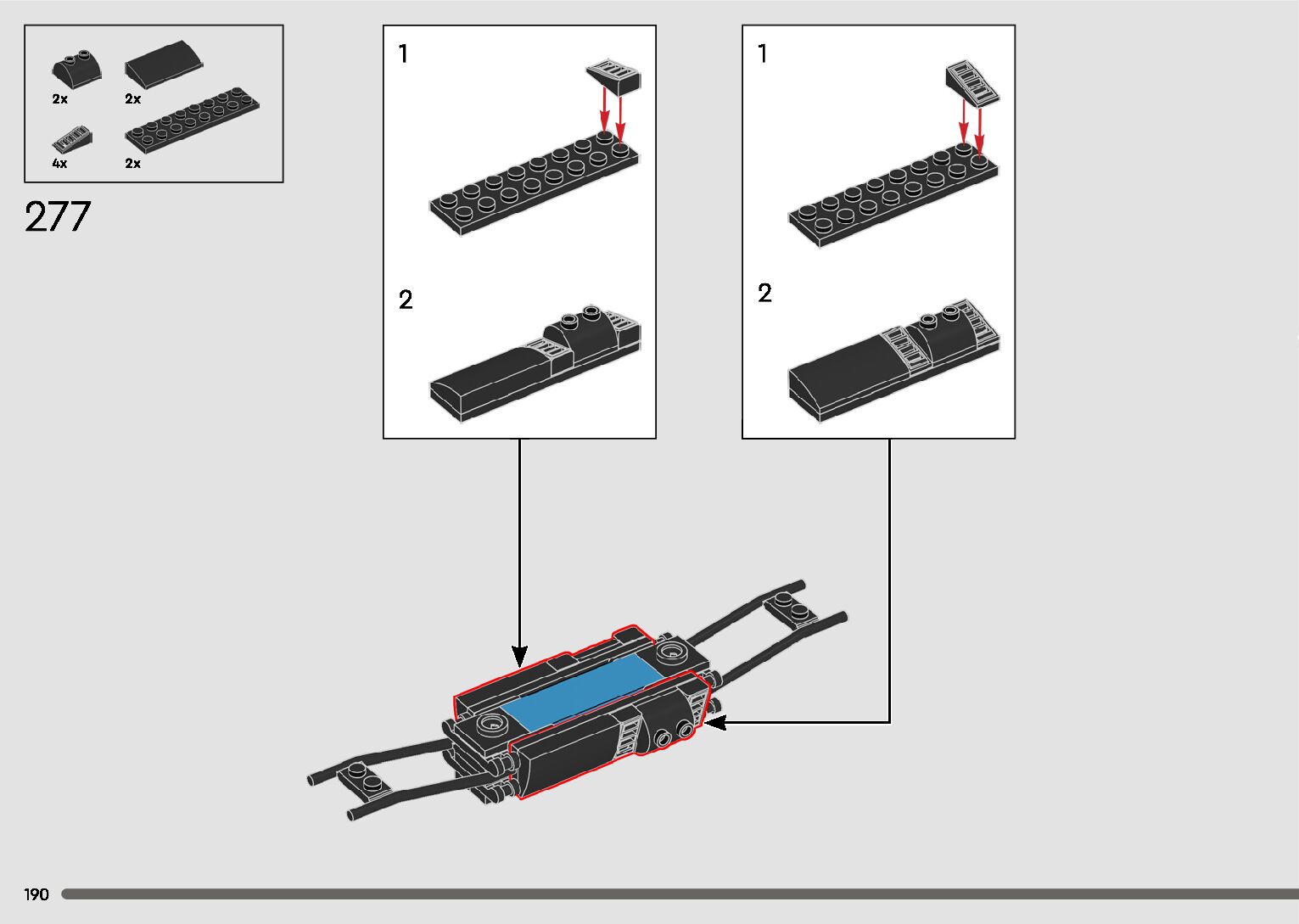 2x
2x
4x
2x

277

1

2

1

2

190