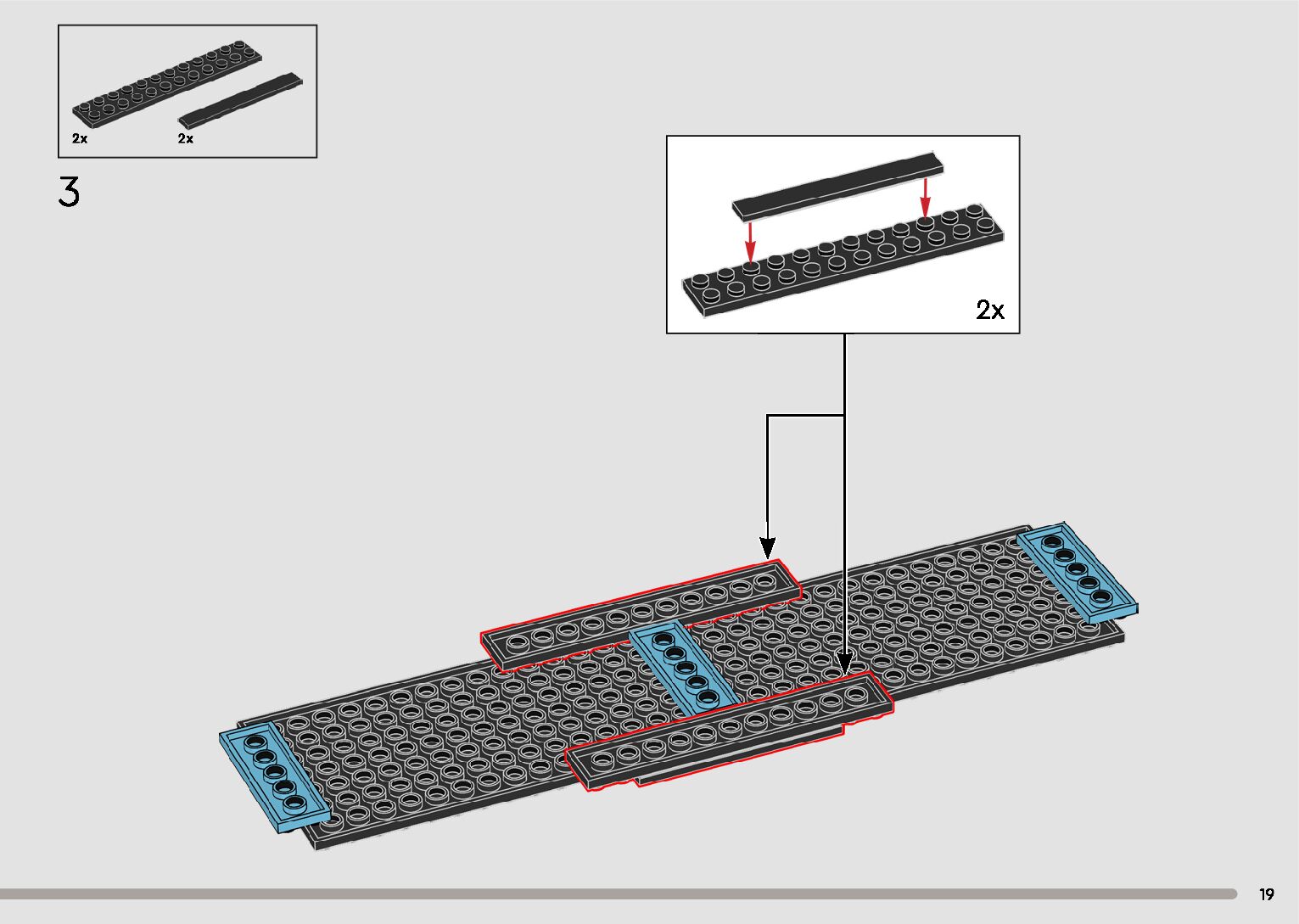 2x 2x

3

2x

19