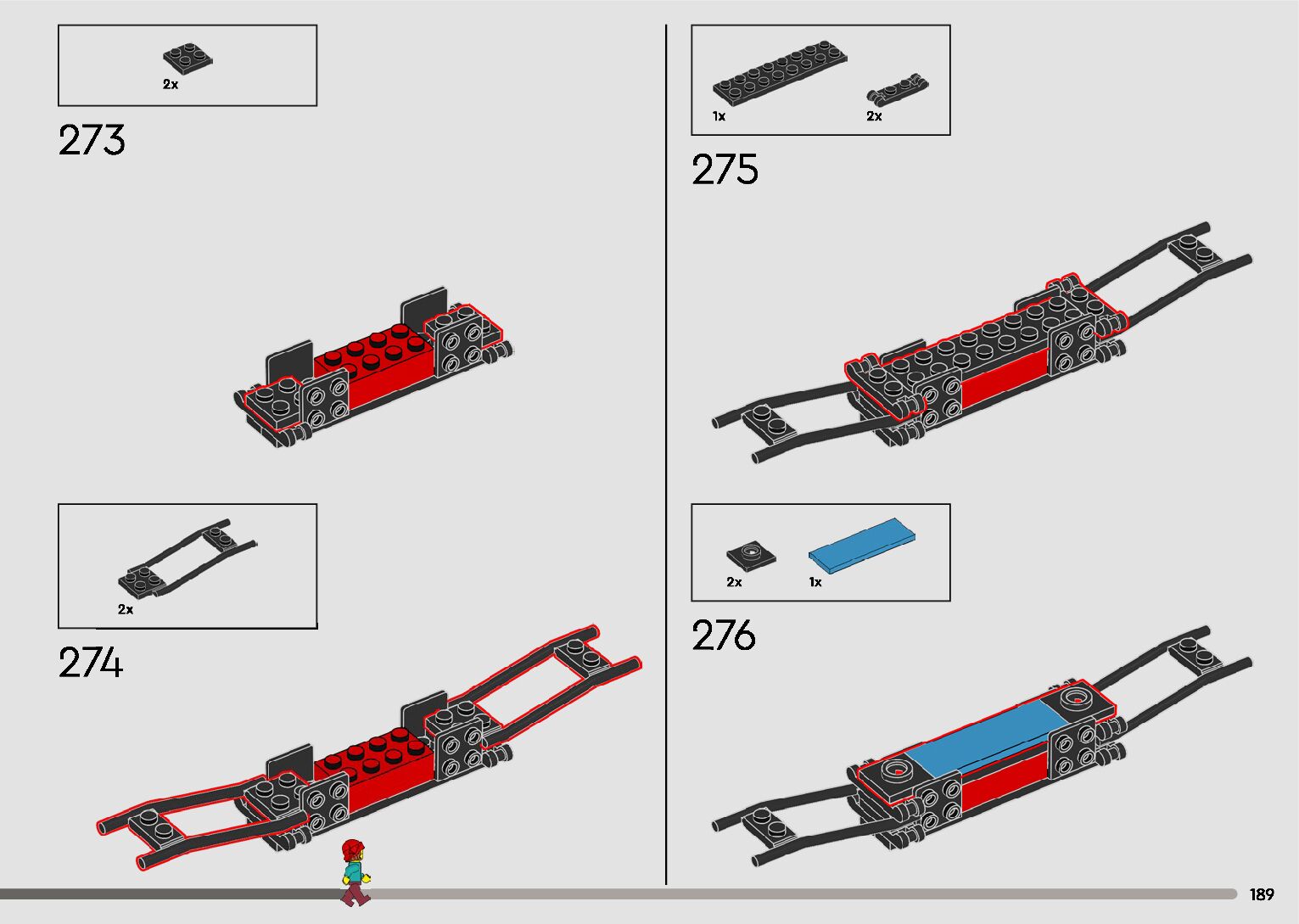 2x

273

2x

274

1x

2x

275

2x

1x

276

189