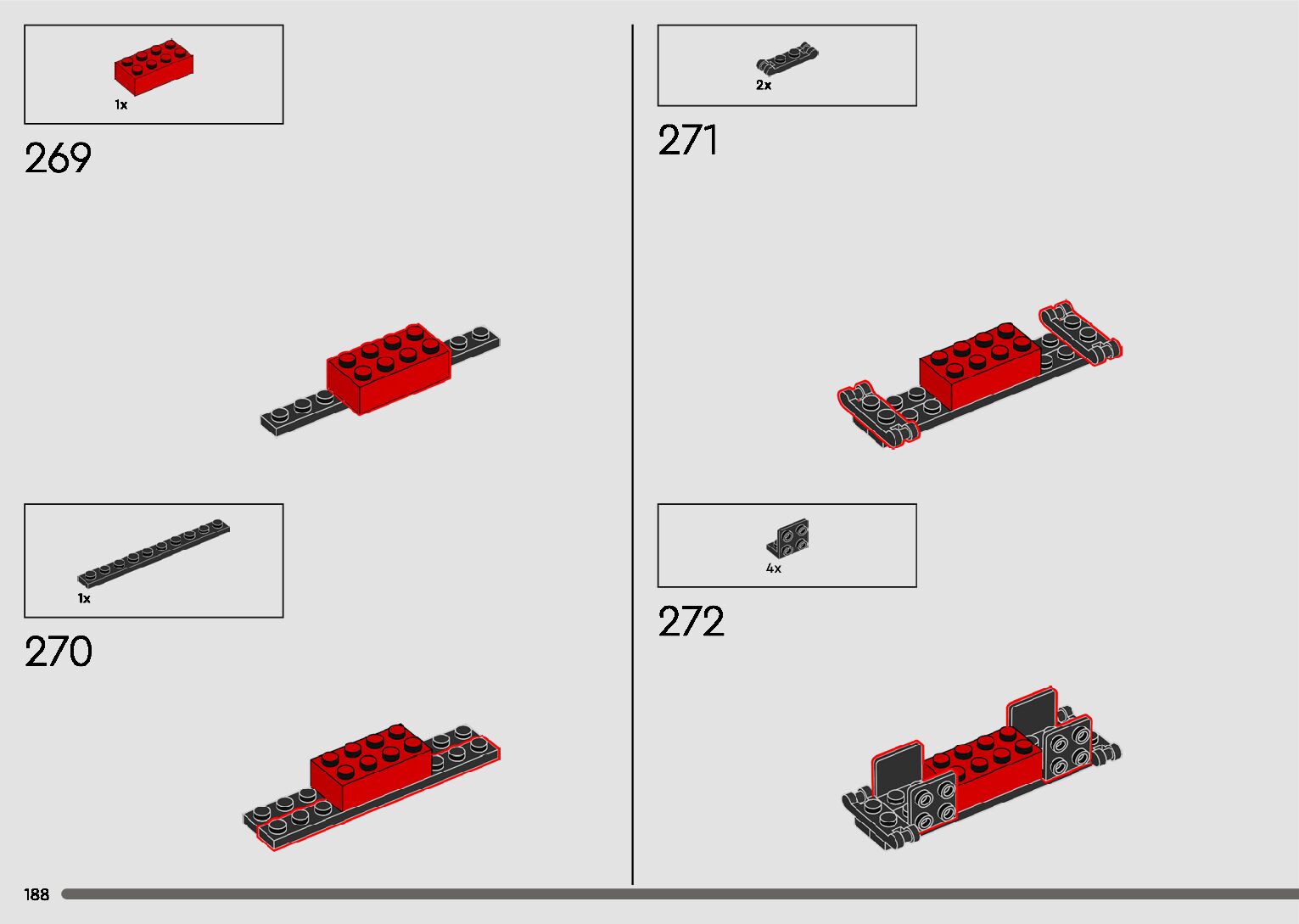 1x

269

1x

270

2x

271

4x

272

188