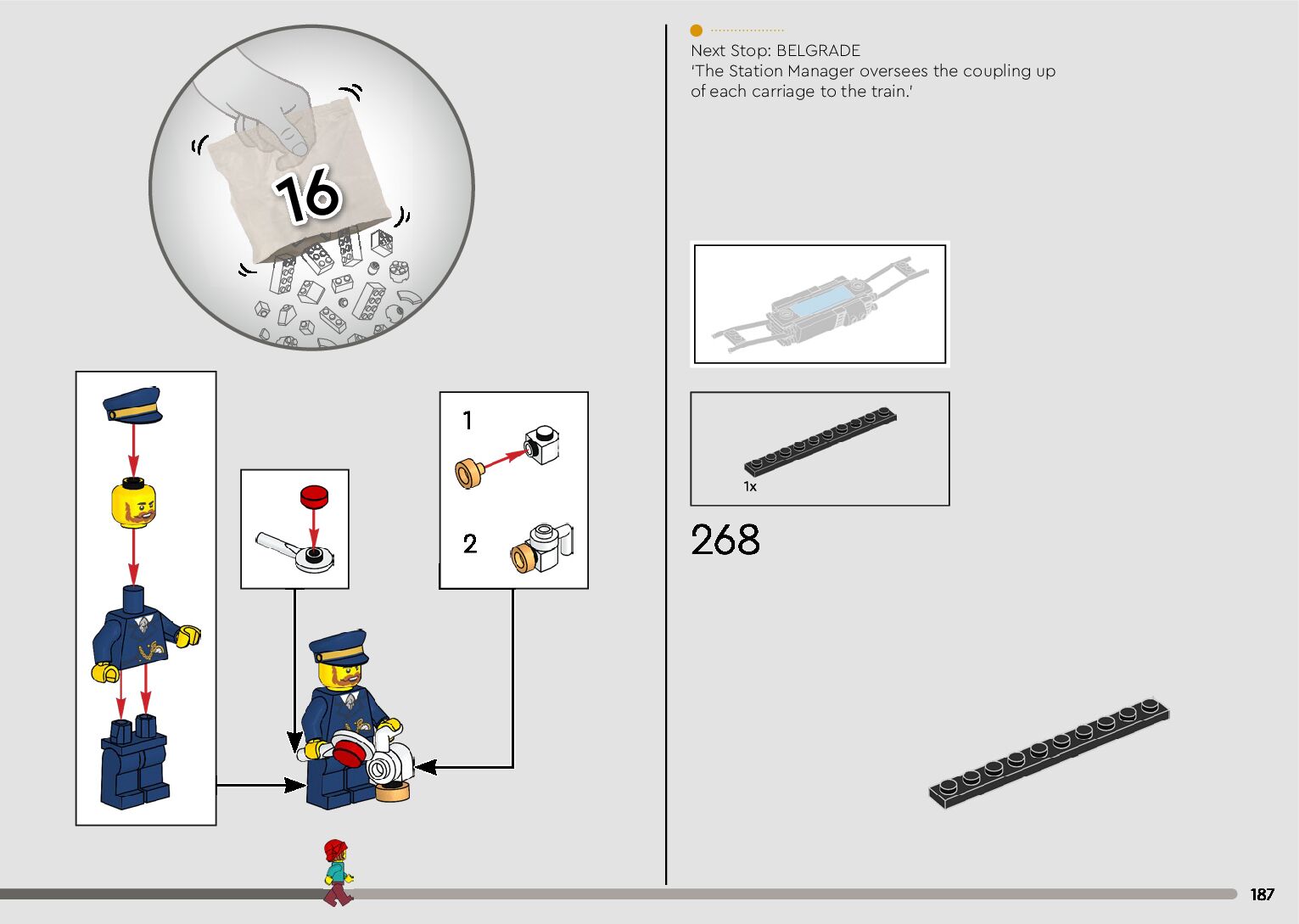 16

1

2

Next Stop: BELGRADE
'The Station Manager oversees the coupling up of each carriage to the train.'

1x

268

187