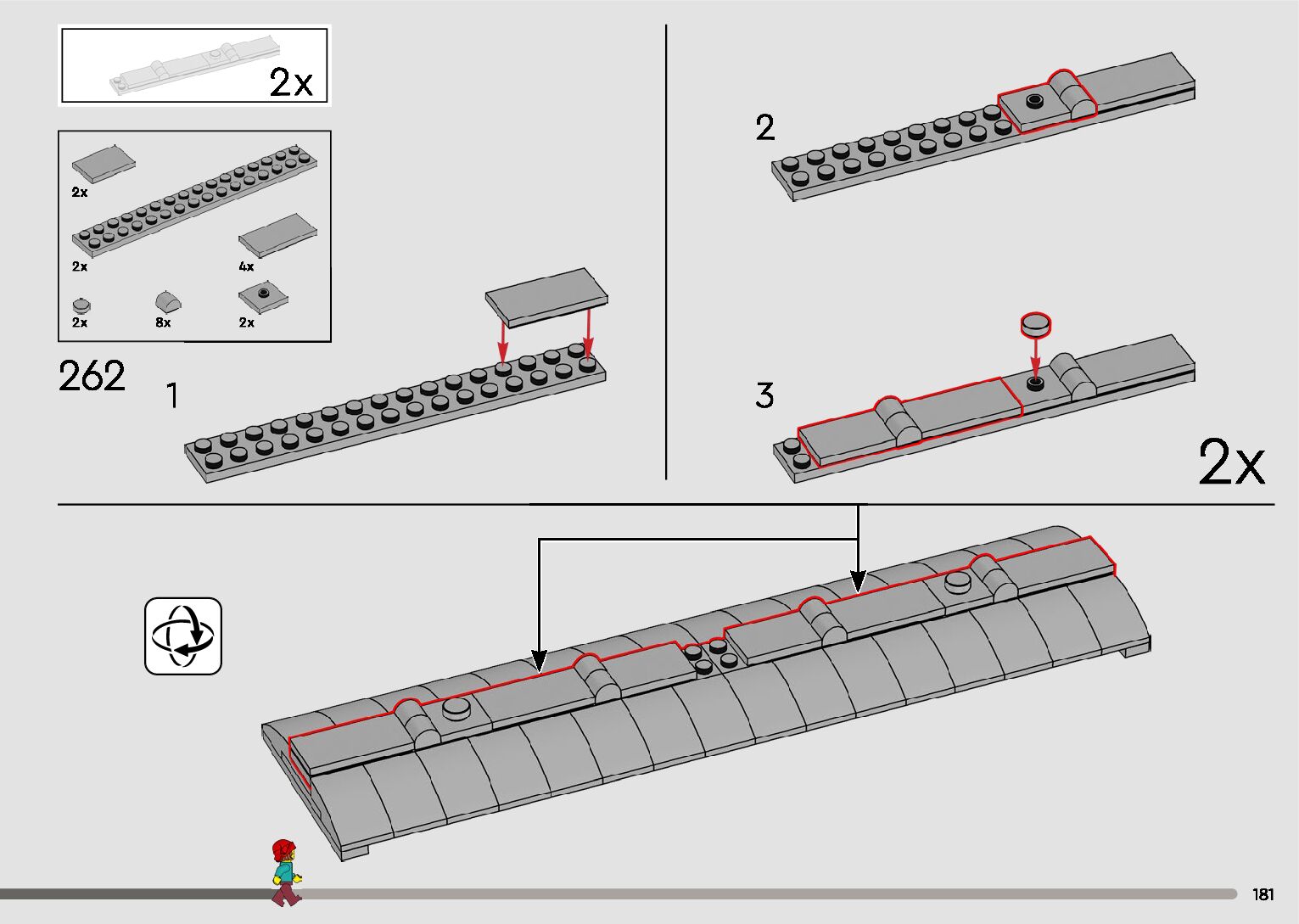 2x

2x
2x
4x
2x
8x
2x

262

1

2

3

2x

181