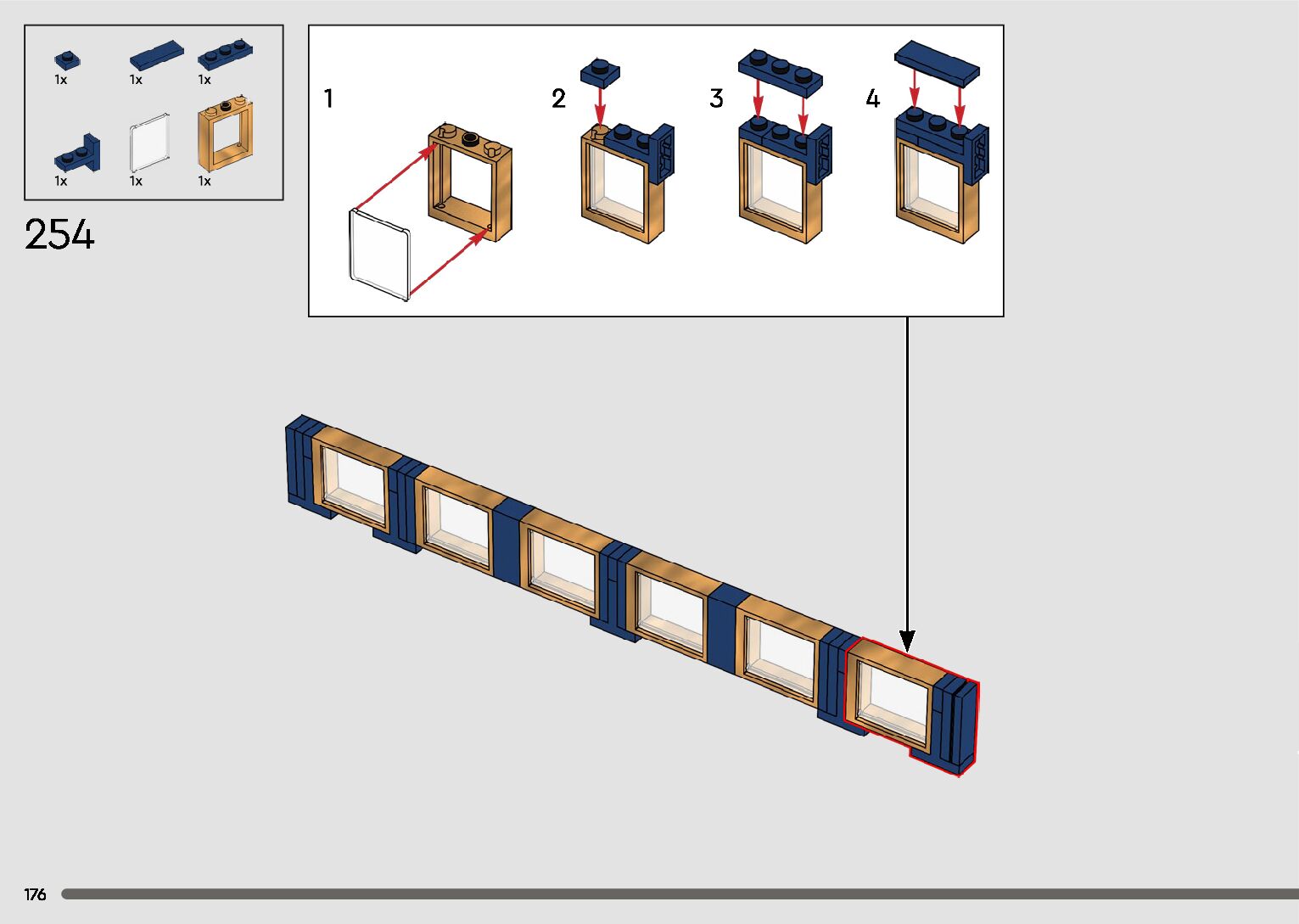 1x 1x 1x
1x 1x 1x

254

1

2

3

4

176