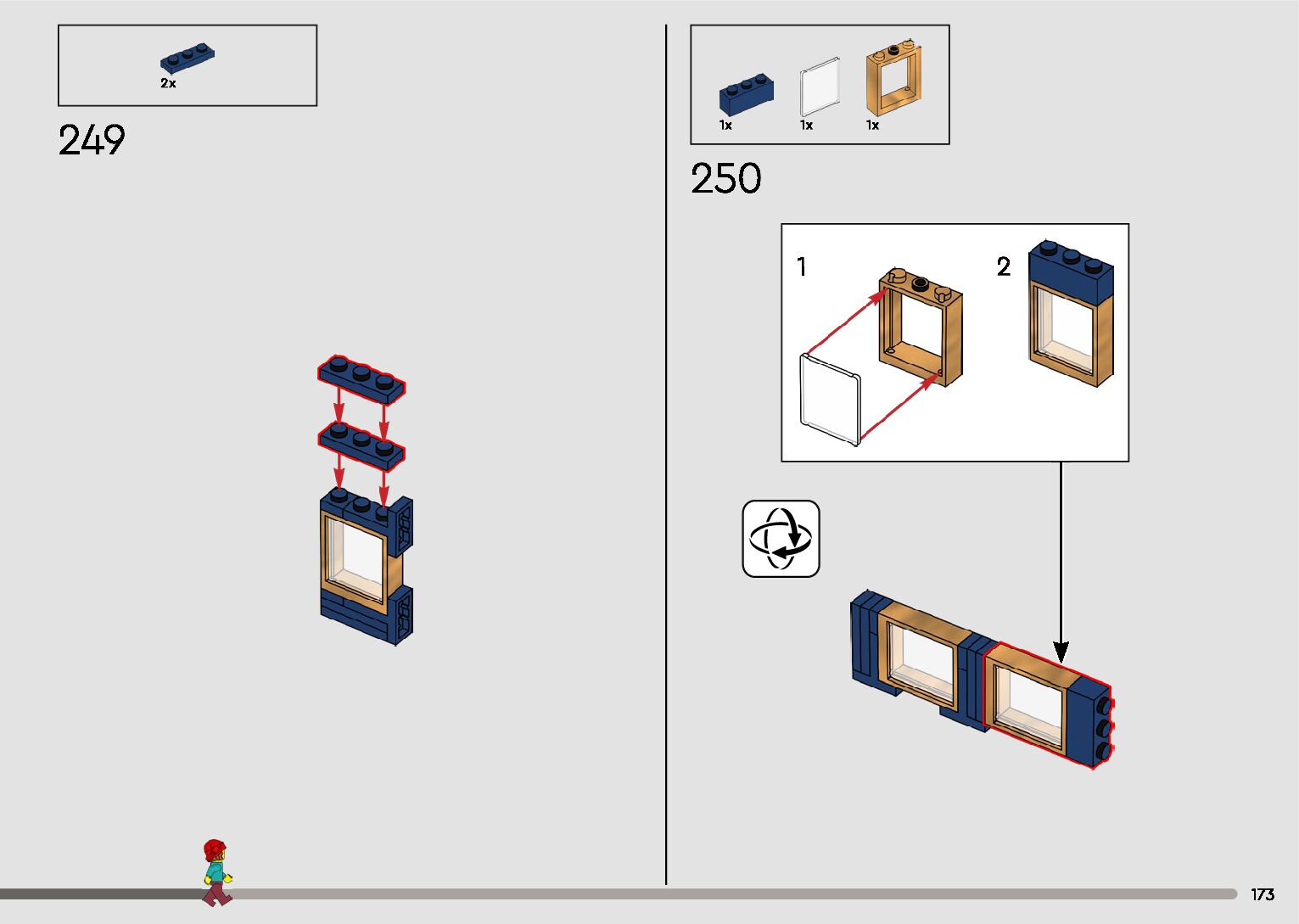 2x

249

1x 1x 1x

250

1

2

173