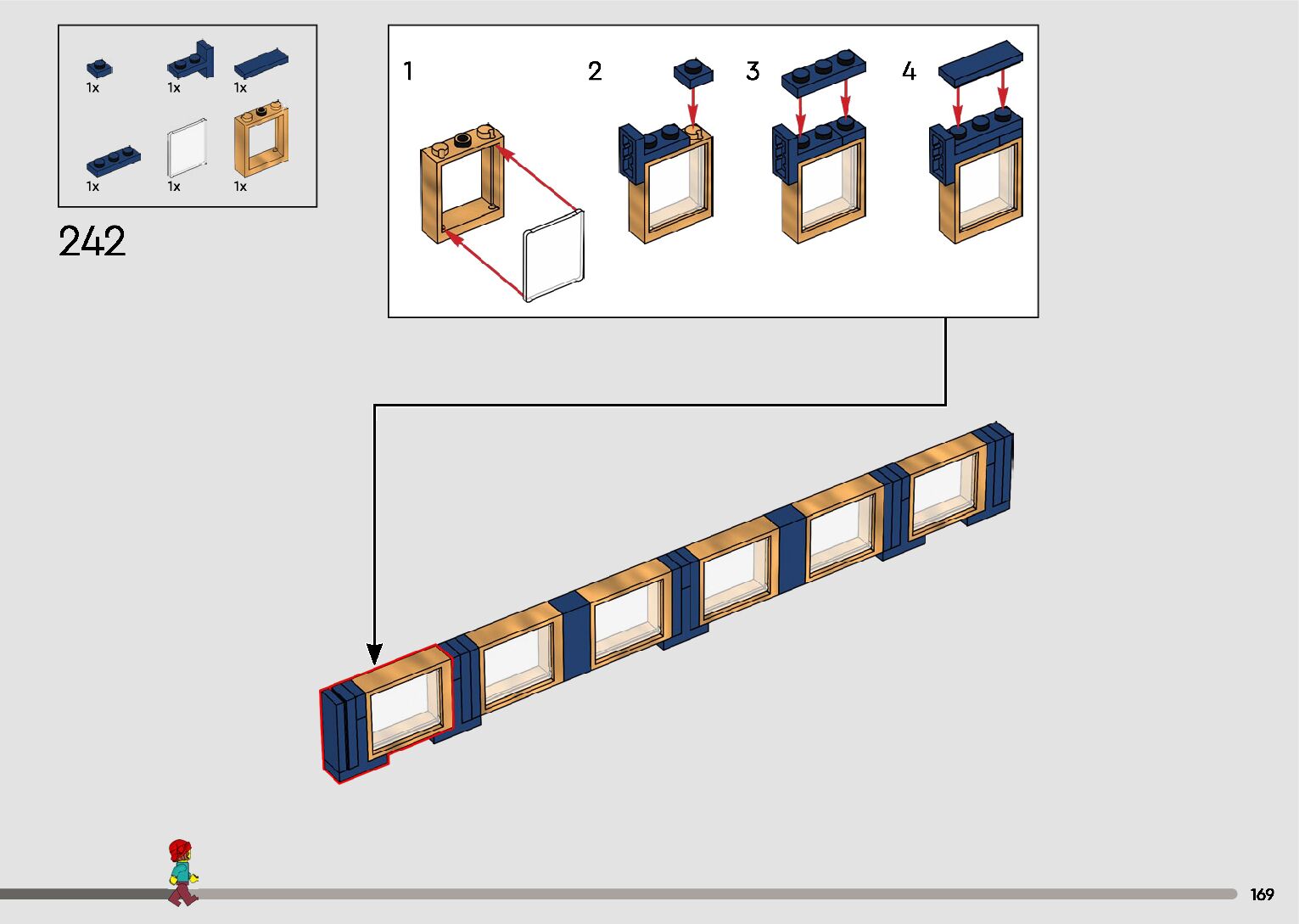 1x 1x 1x
1x 1x 1x

242

1
2
3
4

169