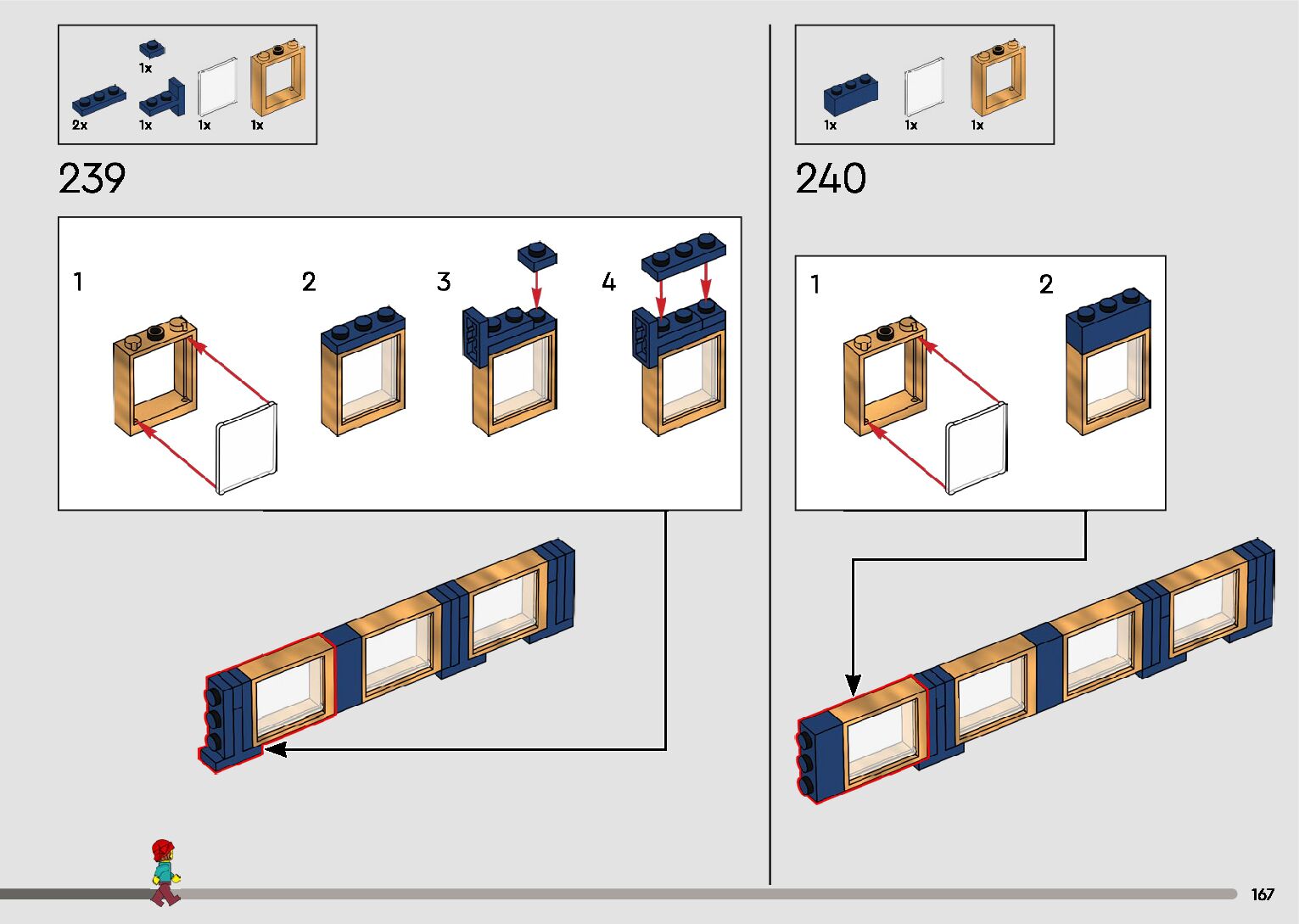 1x
2x 1x 1x 1x

239

1 2 3 4

1x 1x 1x

240

1 2

167