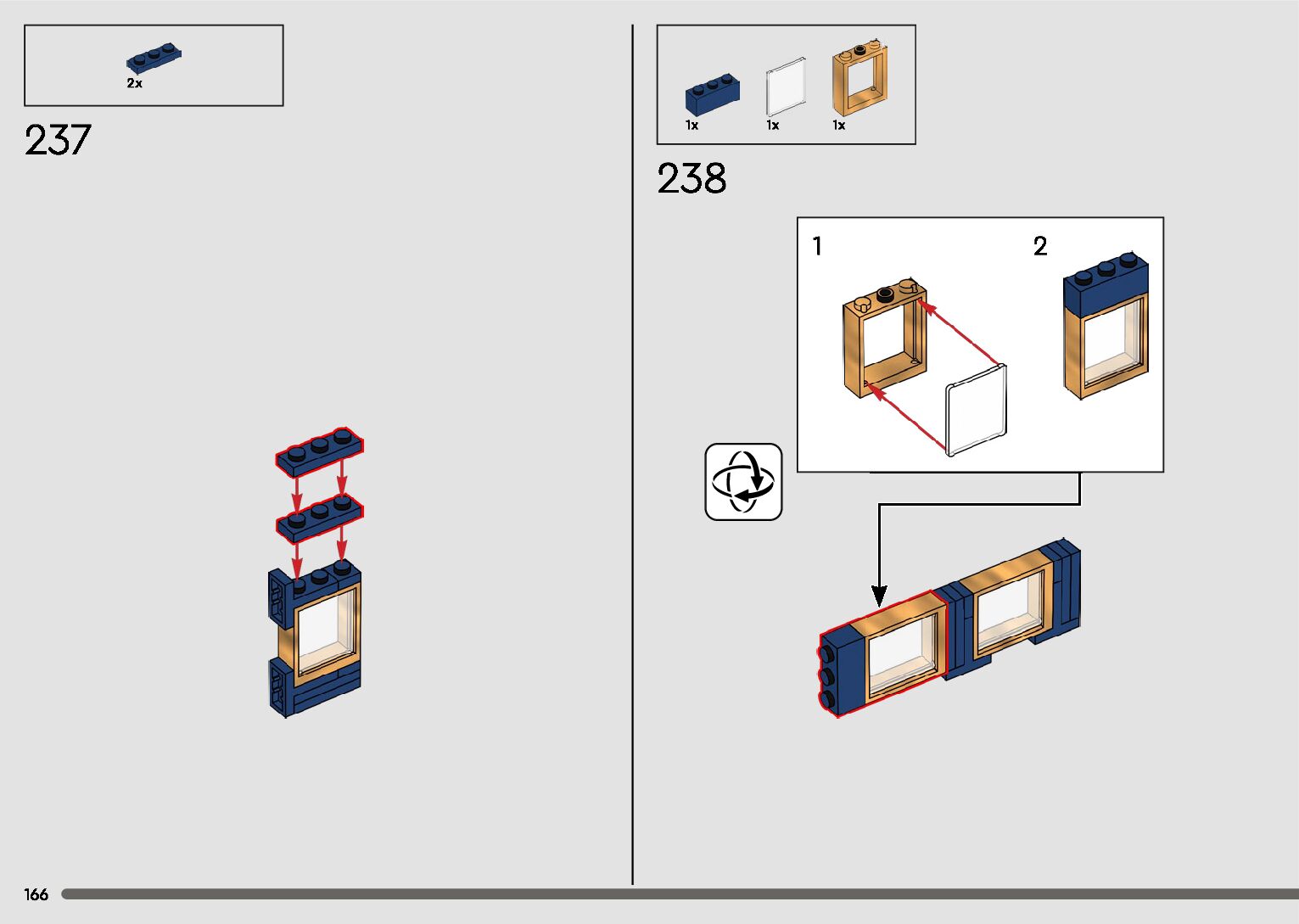 2x

237

1x 1x 1x

238

1

2

166