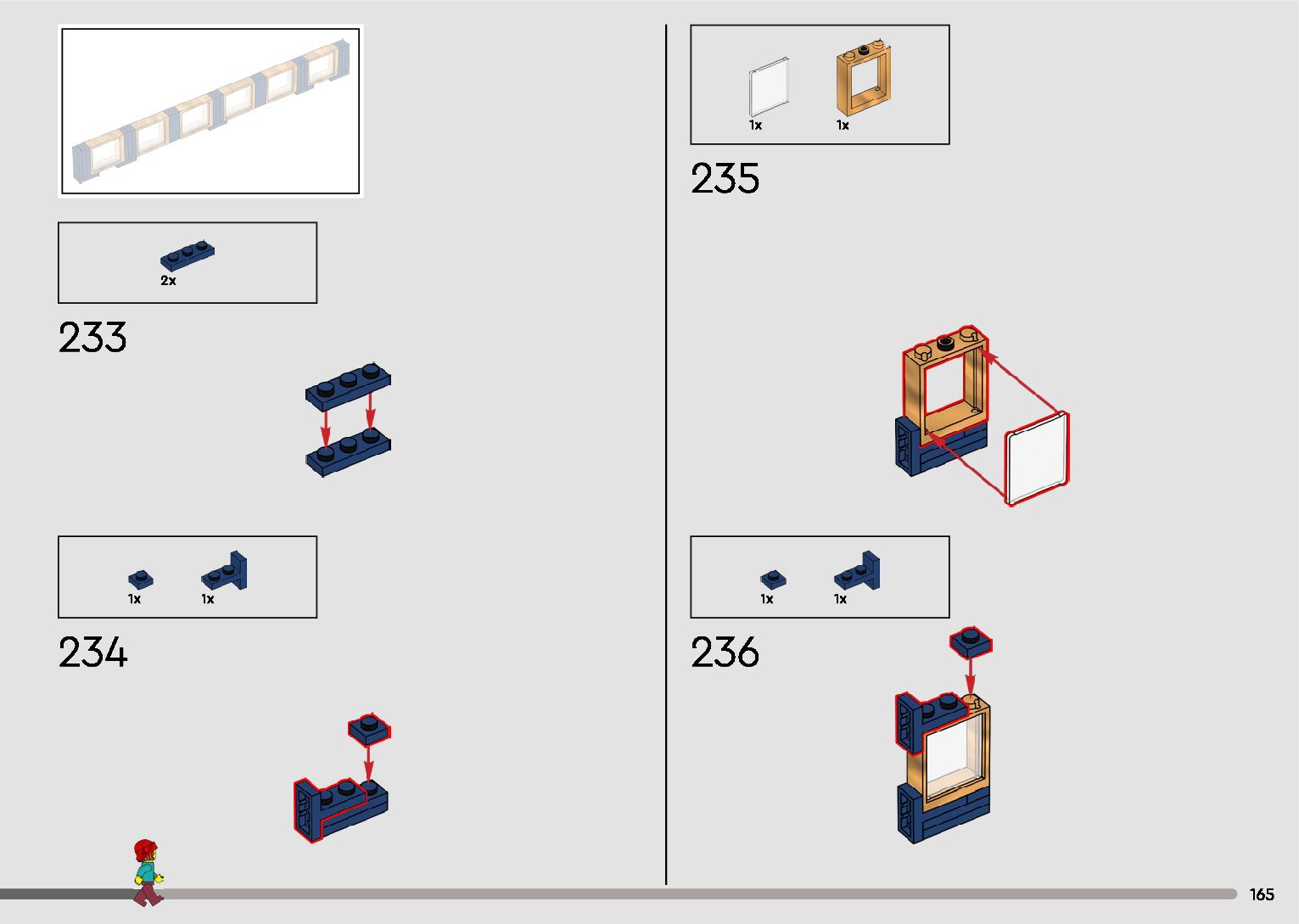 2x

233

1x 1x

234

1x 1x

235

1x 1x

236

165