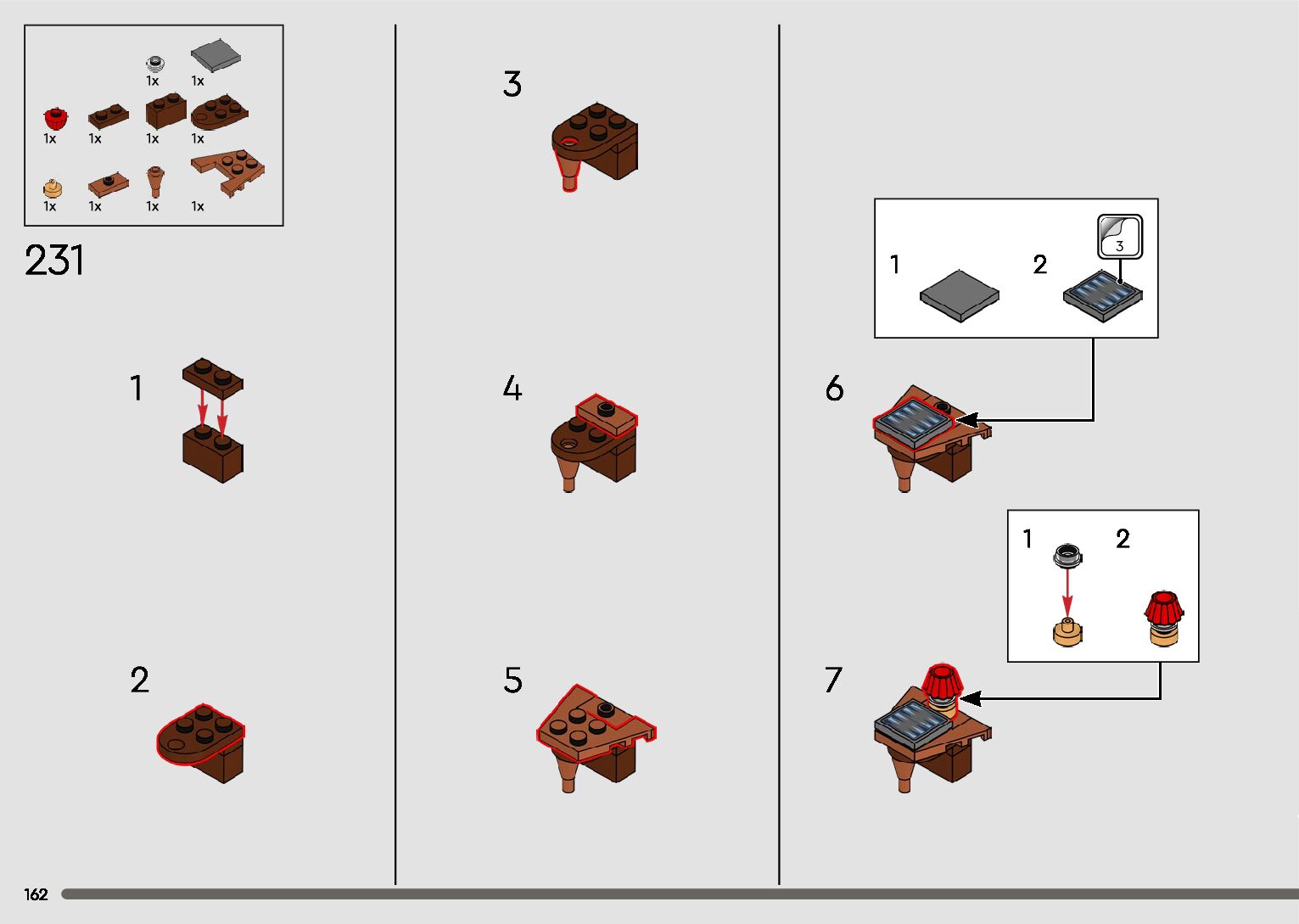 1x 1x
1x 1x 1x 1x
1x 1x 1x 1x

231

1

2

3

4

5

1 2
3

6

1 2

7

162